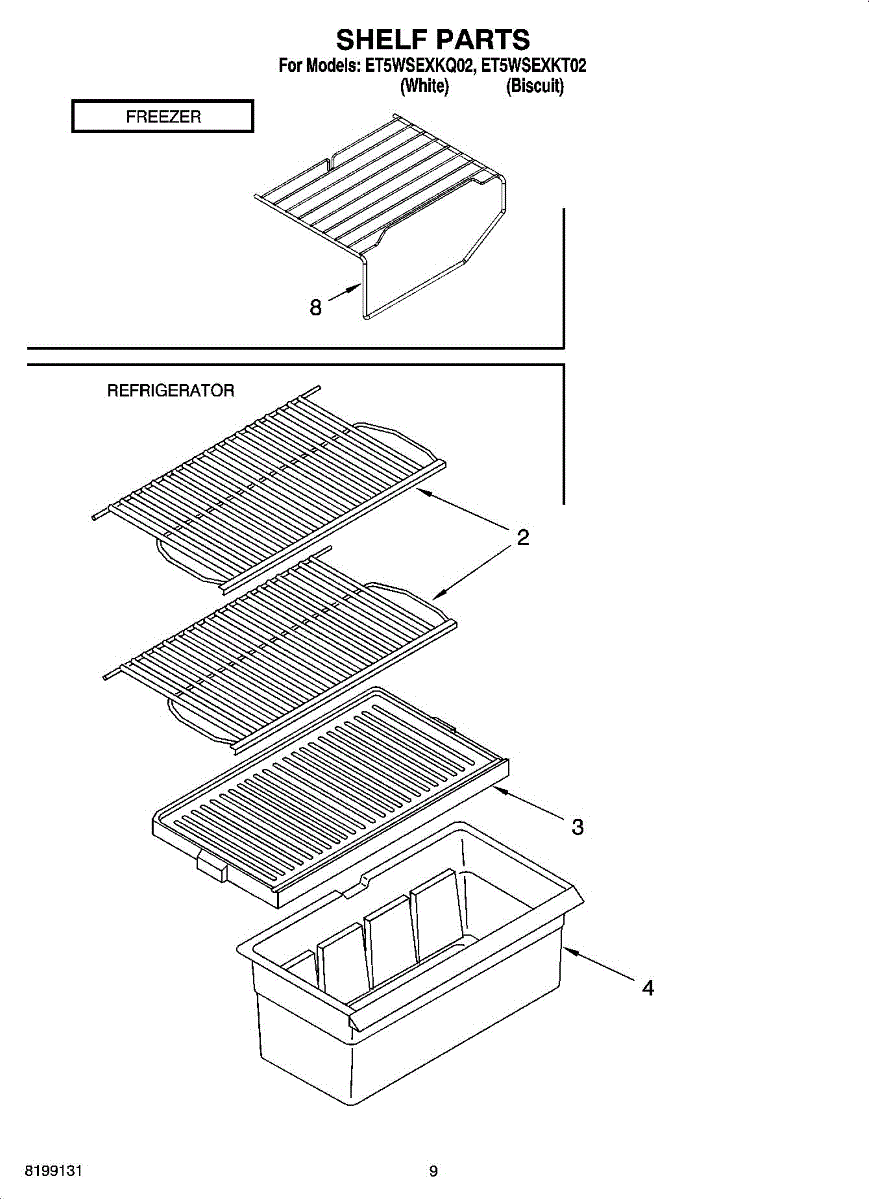 SHELF PARTS
For Models: ET5WSEXKQ02, ET5WSEXKT02
(White) (Biscuit)

FREEZER

8

REFRIGERATOR

2

3

4

8199131

9