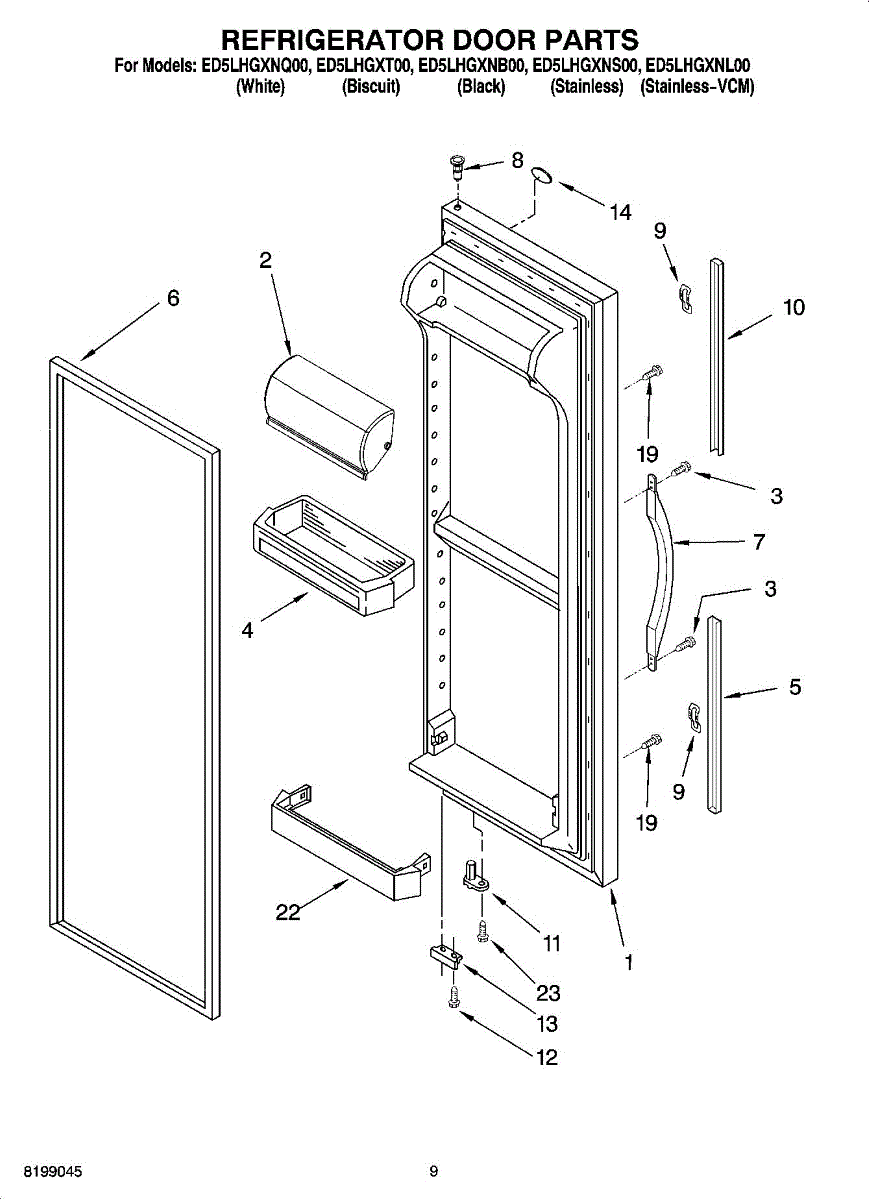 REFRIGERATOR DOOR PARTS
For Models: ED5LHGXNQ00, ED5LHGXT00, ED5LHGXNB00, ED5LHGXNS00, ED5LHGXNL00
(White) (Biscuit) (Black) (Stainless) (Stainless-VCM)

8
14
9
2
6
10
19
3
7
3
4
5
9
19
22
11
1
23
13
12

8199045
9