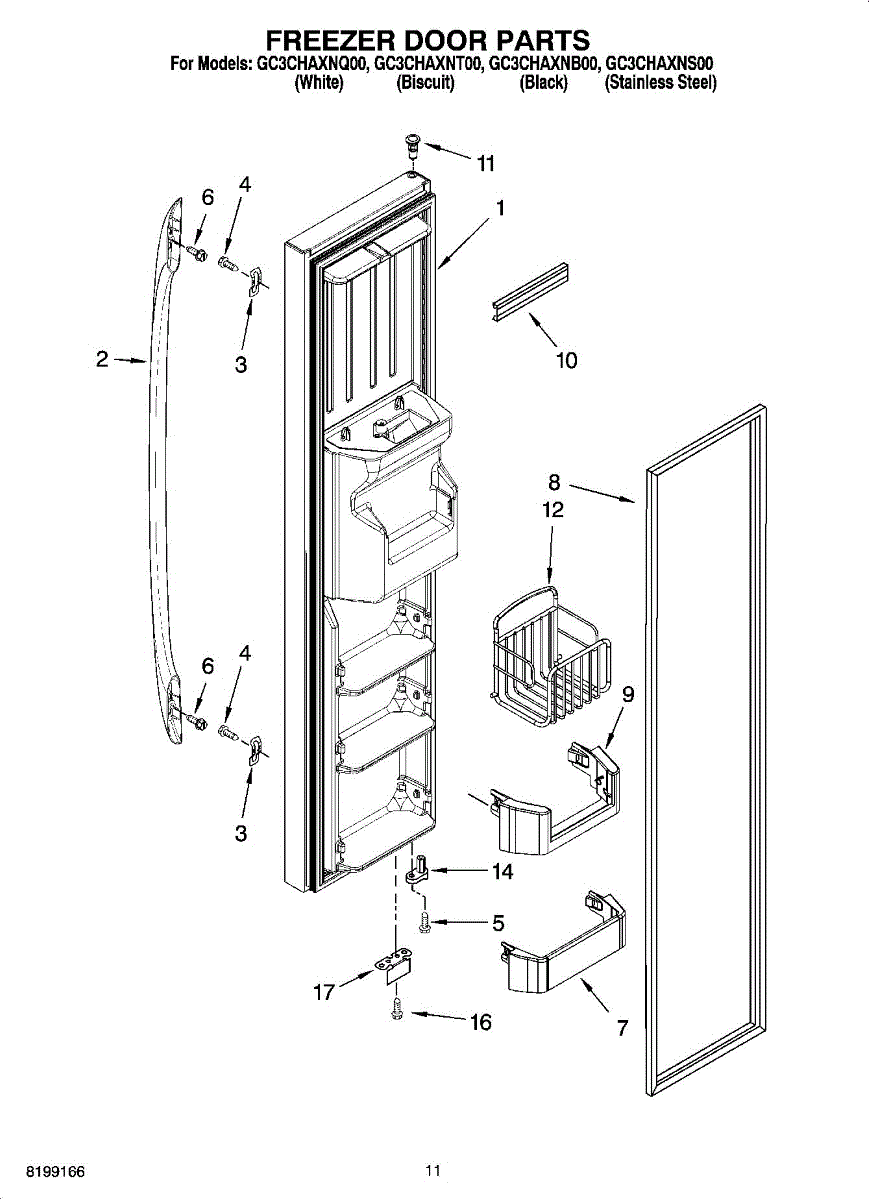 FREEZER DOOR PARTS
For Models: GC3CHAXNQ00, GC3CHAXNT00, GC3CHAXNB00, GC3CHAXNS00
(White) (Biscuit) (Black) (Stainless Steel)

11
6
4
1
2
3
10
8
12
6
4
9
3
14
5
17
16
7

8199166
11