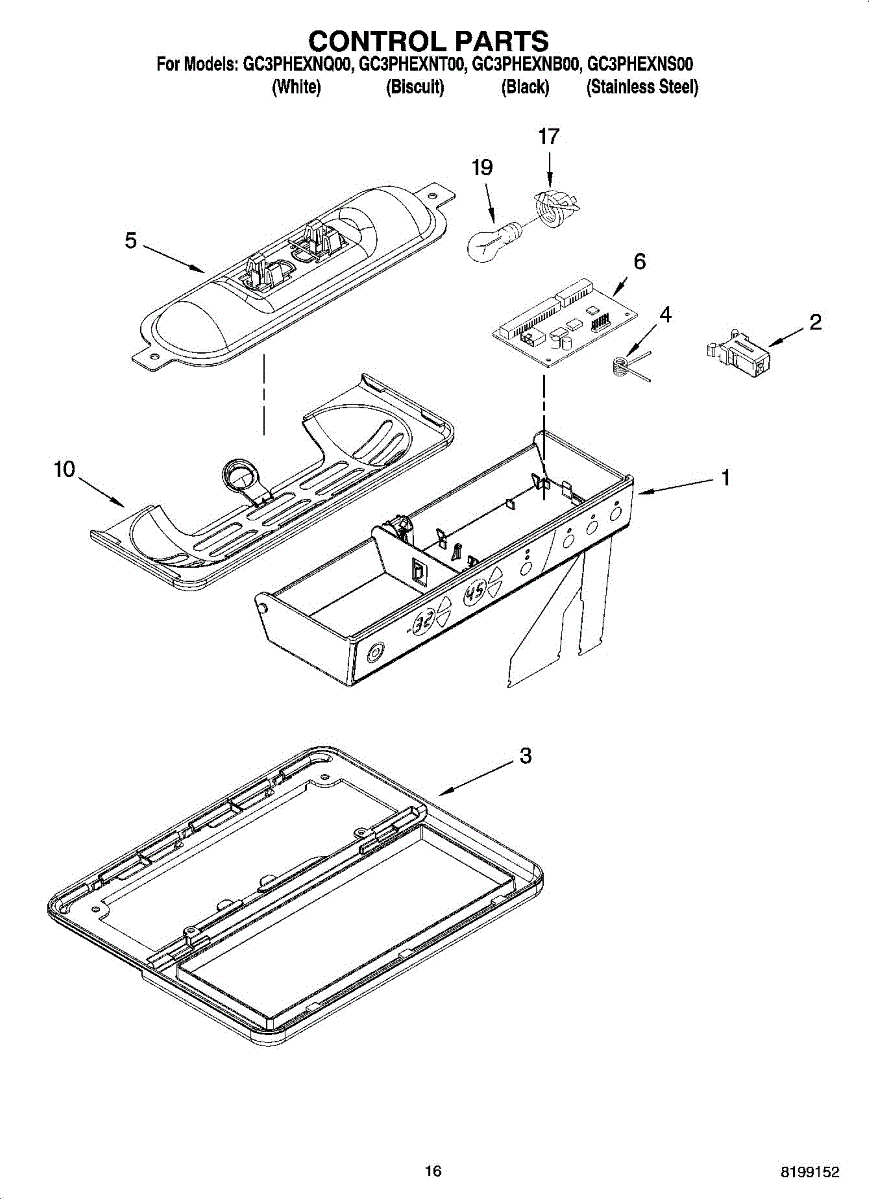 CONTROL PARTS
For Models: GC3PHEXNQ00, GC3PHEXNT00, GC3PHEXNB00, GC3PHEXNS00
(White) (Biscuit) (Black) (Stainless Steel)

17
19
5
6
4
2
10
1
32
45
3

16
8199152