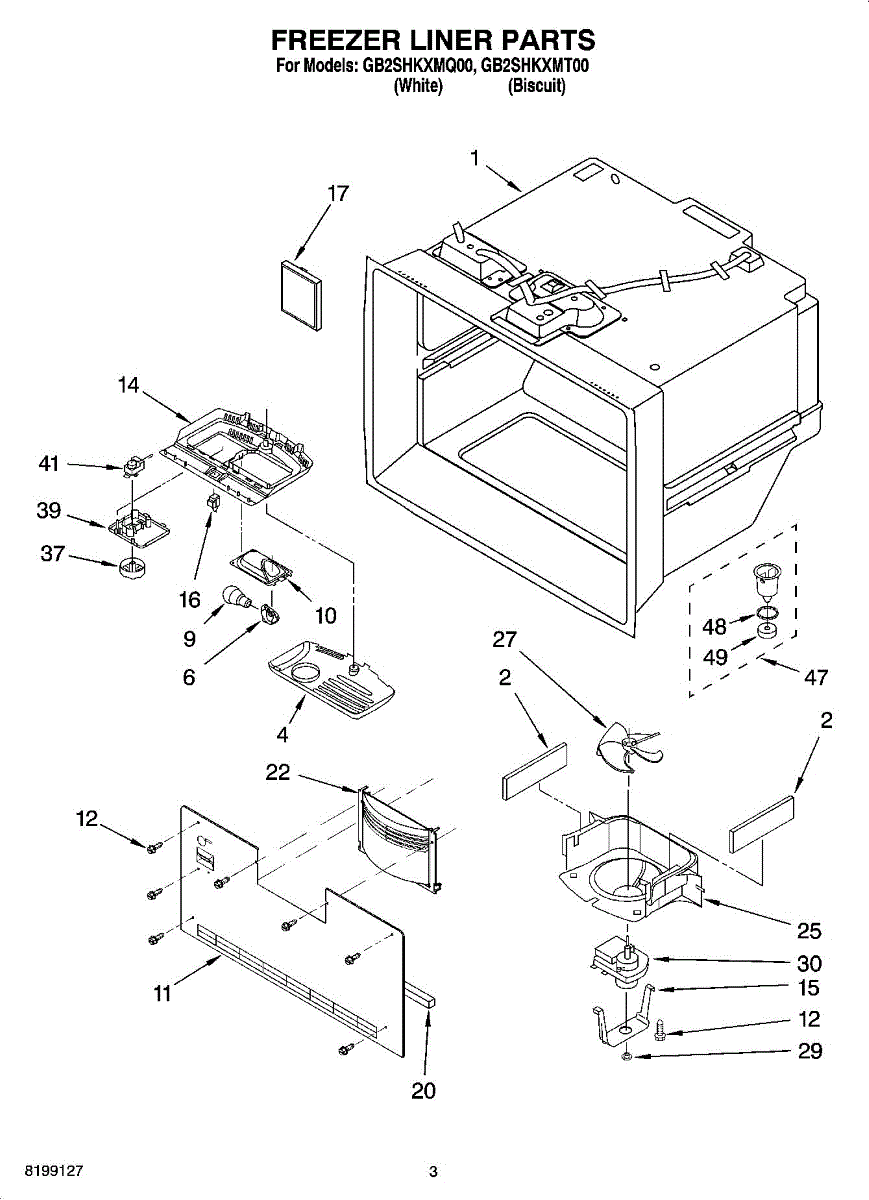 FREEZER LINER PARTS
For Models: GB2SHKXMQ00, GB2SHKXMT00
(White) (Biscuit)

1
17
14
41
39
37
16
10
9
6
4
48
49
47
27
2
2
22
12
25
30
15
12
29
11
20

8199127
3