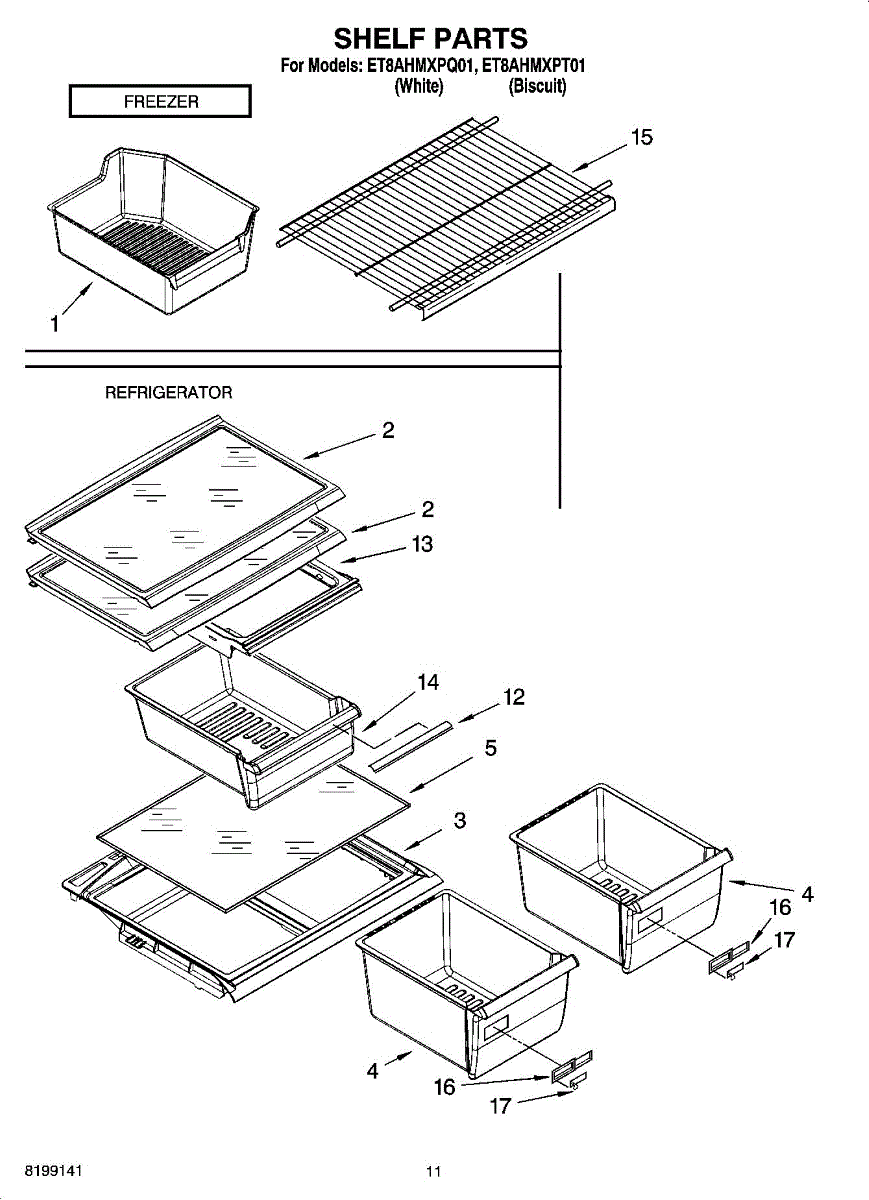 SHELF PARTS
For Models: ET8AHMXPQ01, ET8AHMXPT01
(White) (Biscuit)

FREEZER

15

1

REFRIGERATOR

2

2

13

14

12

5

3

4

16

17

4

16

17

8199141

11