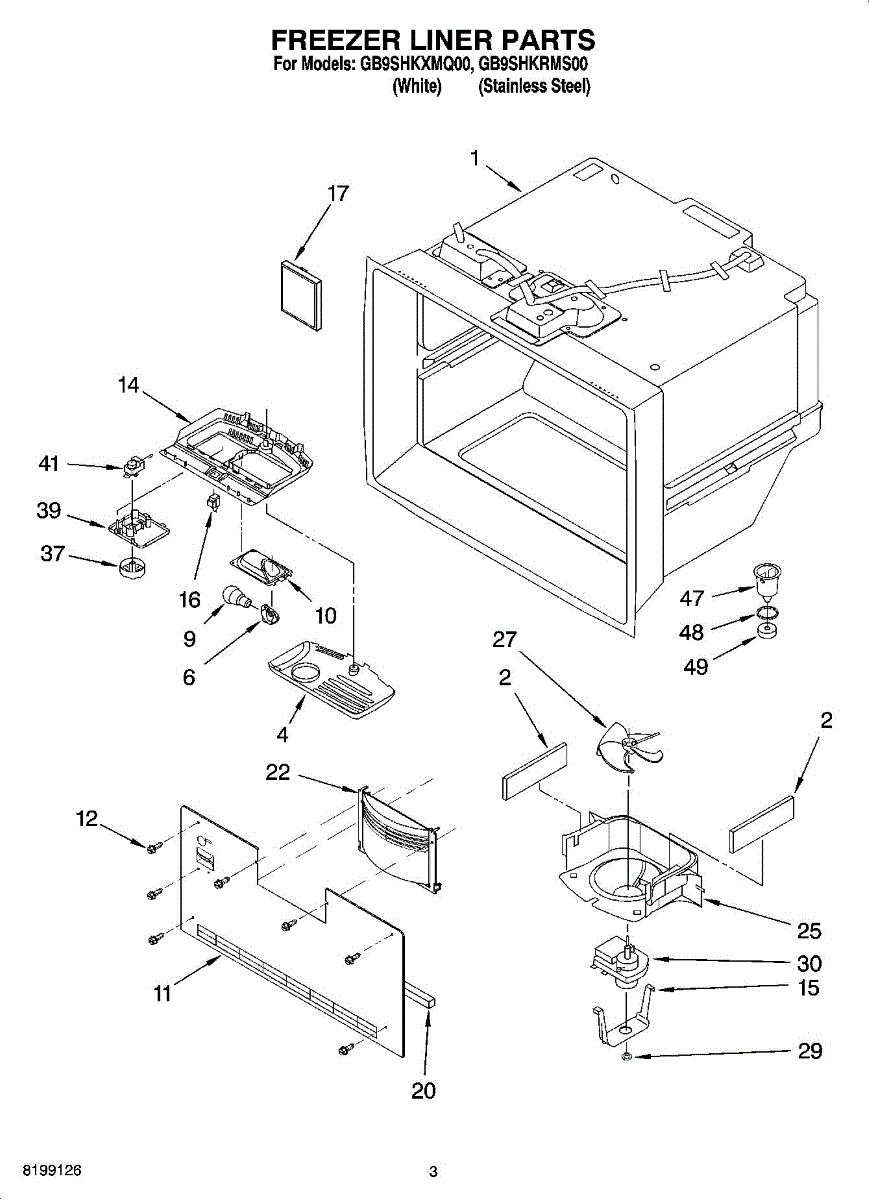 FREEZER LINER PARTS
For Models: GB9SHKXMQ00, GB9SHKRMS00
(White) (Stainless Steel)

1
17
14
41
39
37
16
10
9
6
4
47
48
49
27
2
2
22
12
11
20
25
30
15
29

8199126
3