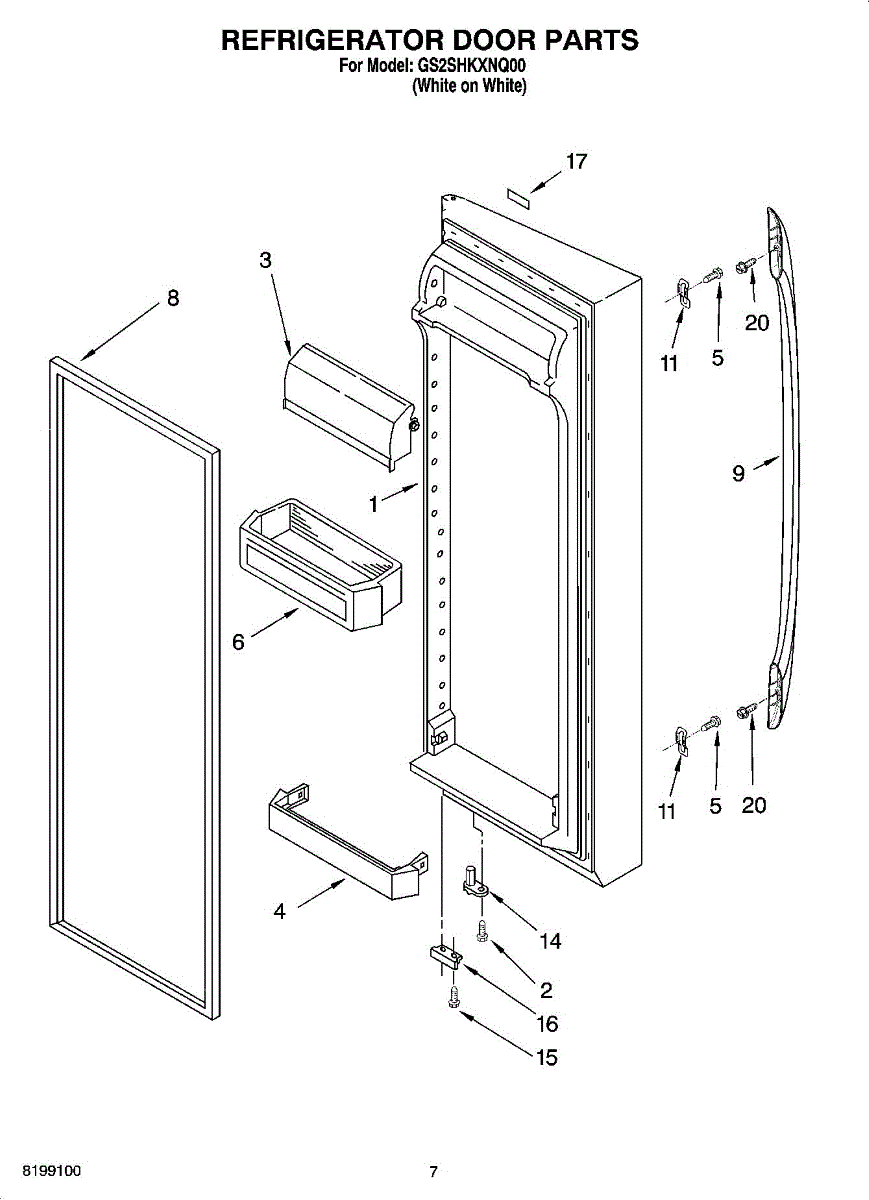 REFRIGERATOR DOOR PARTS
For Model: GS2SHKXNQ00
(White on White)

17
3
8
11
5
20
1
9
6
11
5
20
4
14
2
16
15

8199100
7