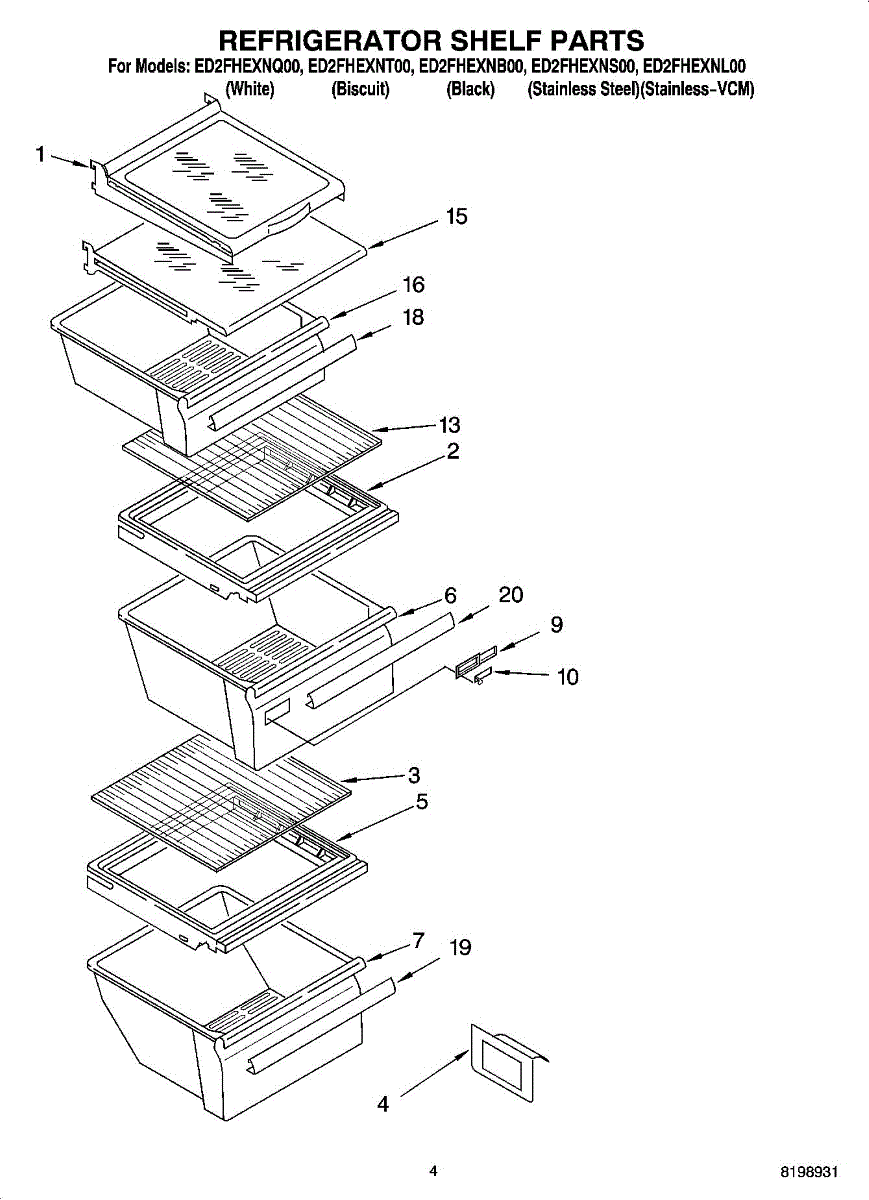 REFRIGERATOR SHELF PARTS
For Models: ED2FHEXNQ00, ED2FHEXNT00, ED2FHEXNB00, ED2FHEXNS00, ED2FHEXNL00
(White) (Biscuit) (Black) (Stainless Steel)(Stainless-VCM)

1
15
16
18
13
2
6
20
9
10
3
5
7
19
4

4
8198931