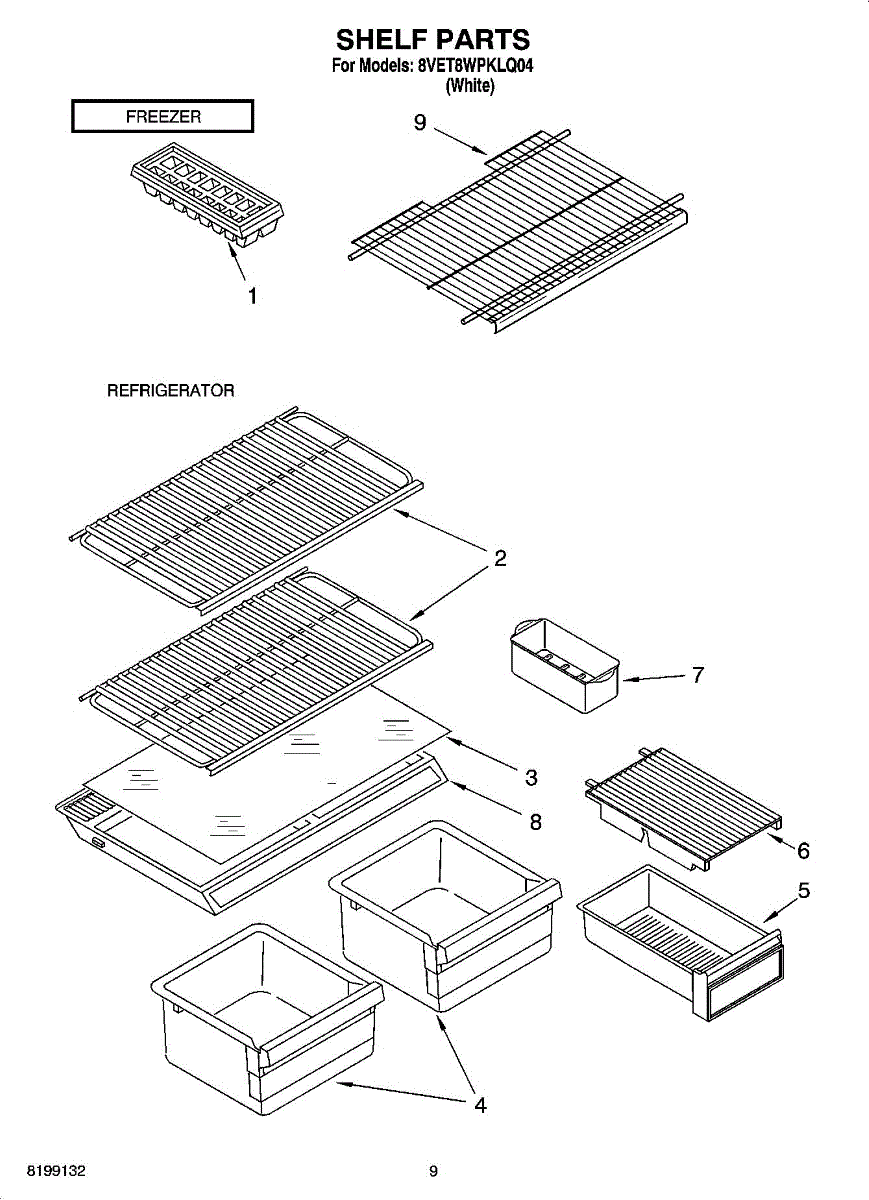 SHELF PARTS
For Models: 8VET8WPKLQ04
(White)

FREEZER

9

1

REFRIGERATOR

2

7

3

8

6

5

4

8199132

9