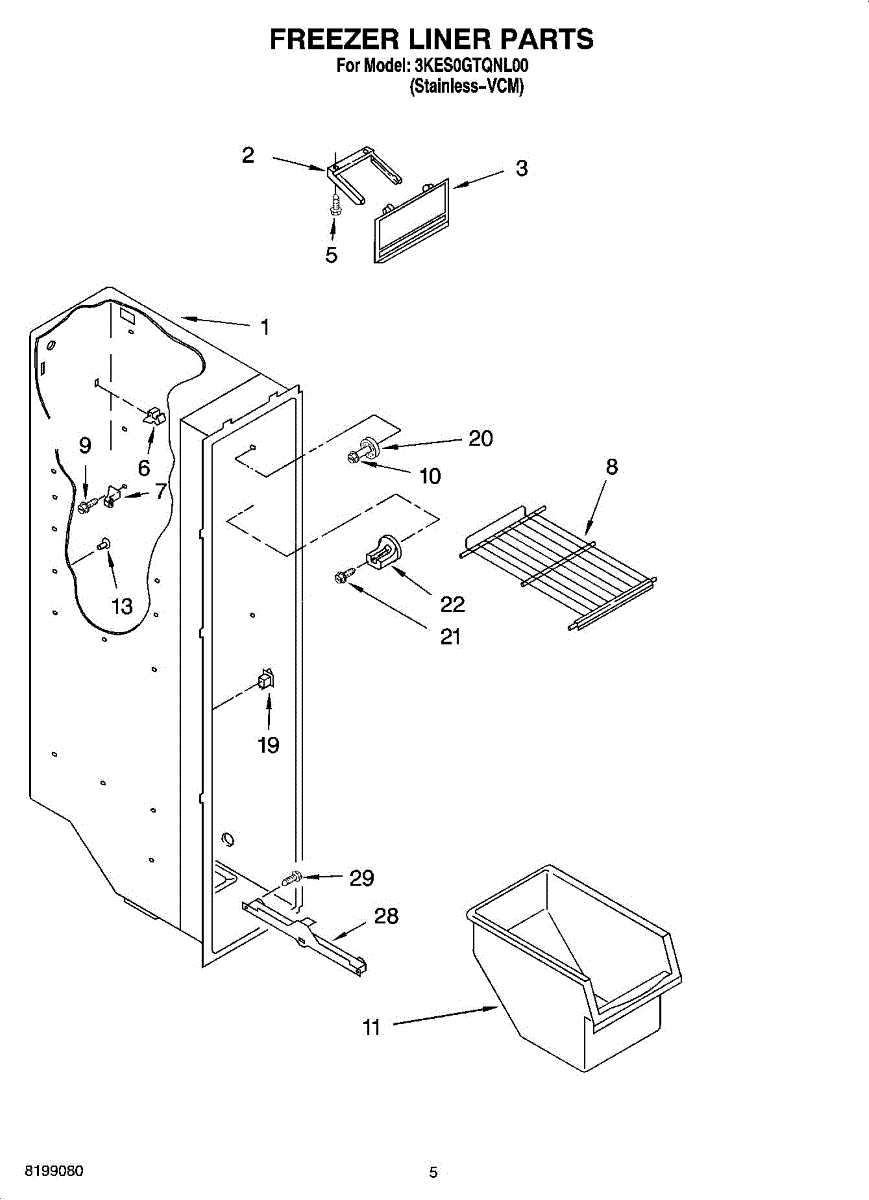 FREEZER LINER PARTS
For Model: 3KES0GTQNL00
(Stainless–VCM)

2
3
5
1
20
10
8
9
6
7
13
22
21
19
29
28
11

8199080
5