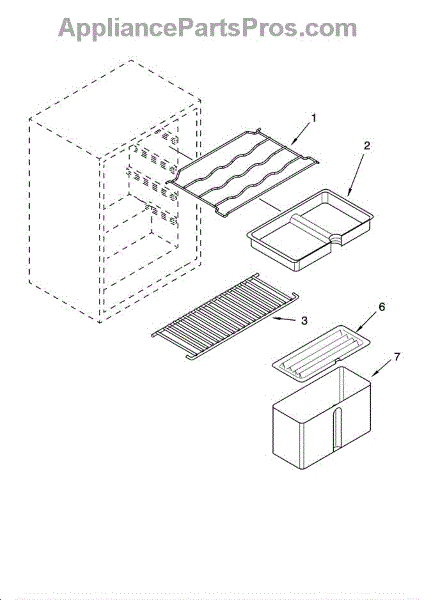 AppliancePartsPros.com

1

2

3

6

7