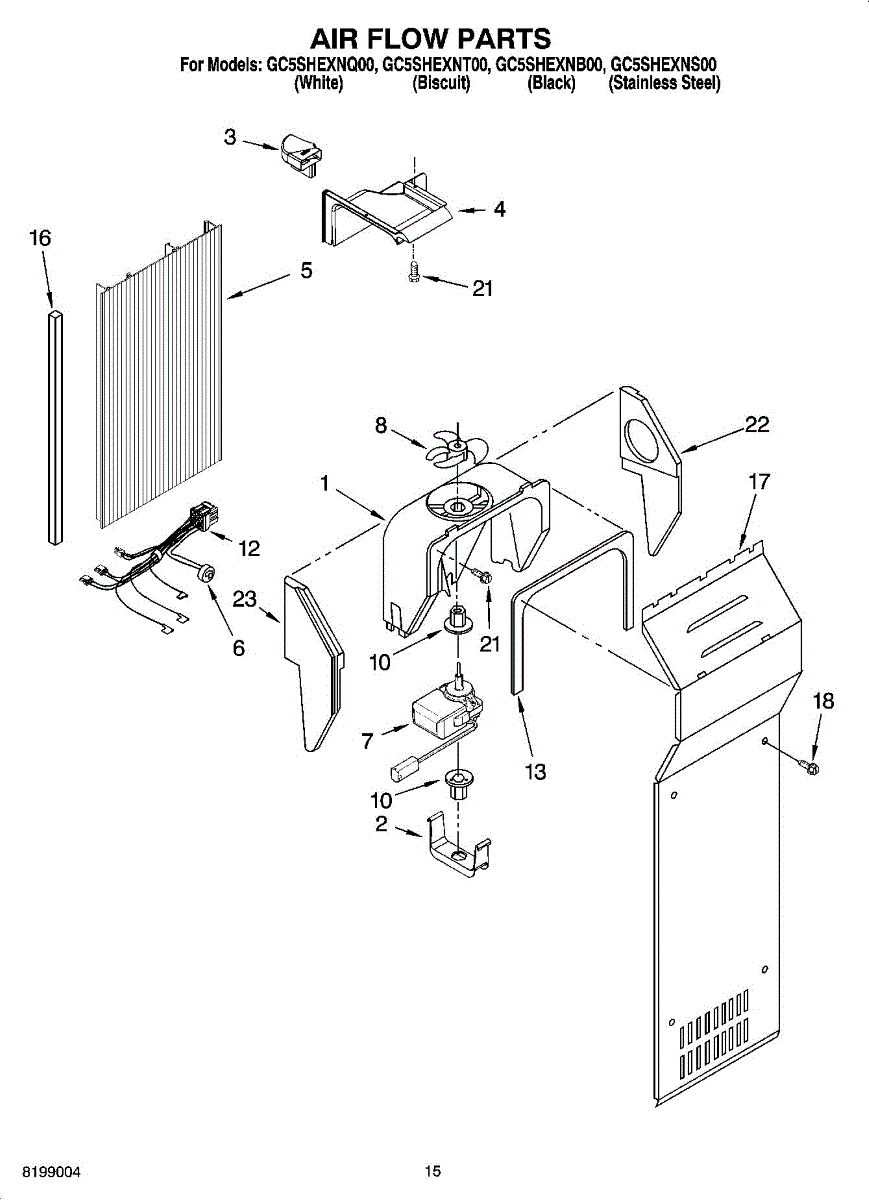 AIR FLOW PARTS

For Models: GC5SHEXNQ00, GC5SHEXNT00, GC5SHEXNB00, GC5SHEXNS00
(White) (Biscuit) (Black) (Stainless Steel)

3
4
16
5
21
8
22
1
17
12
23
6
21
10
18
7
13
10
2

8199004
15