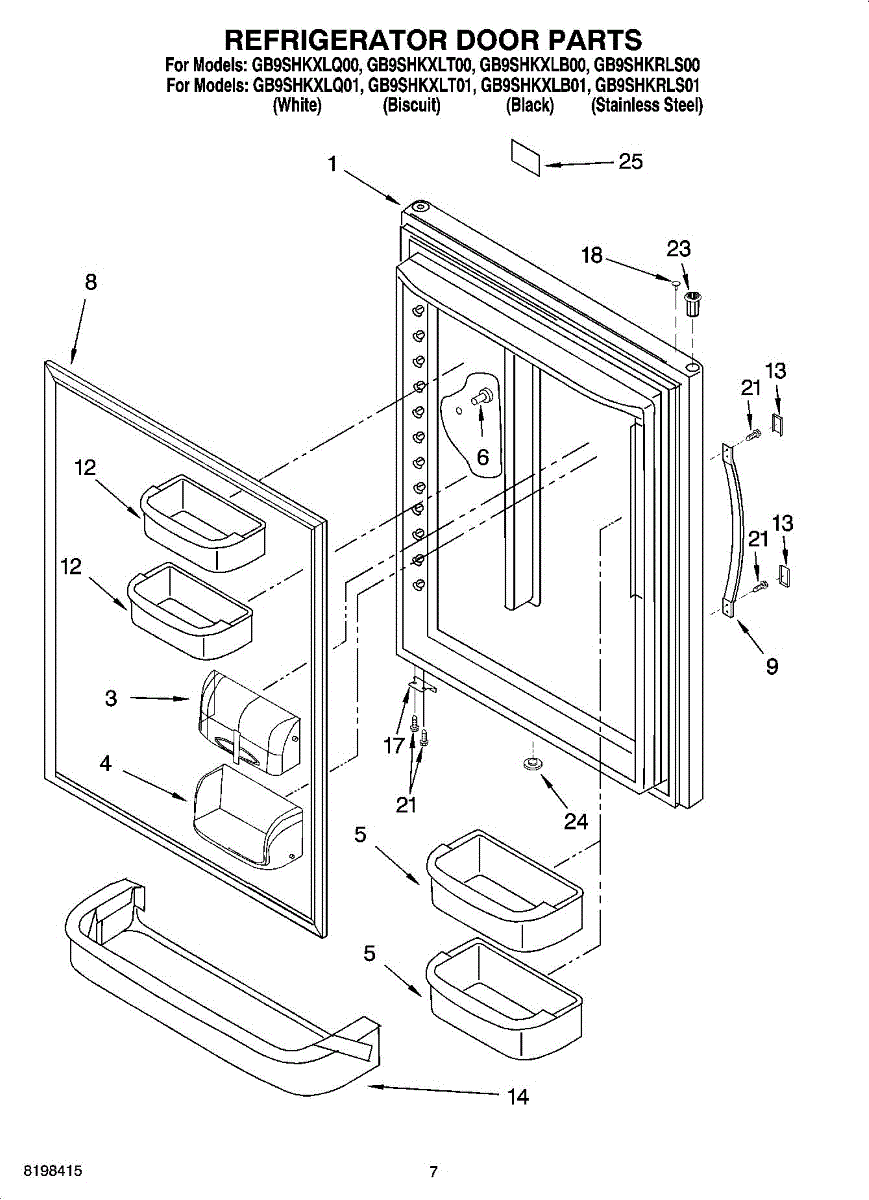 REFRIGERATOR DOOR PARTS
For Models: GB9SHKXLQ00, GB9SHKXLT00, GB9SHKXLB00, GB9SHKRLS00
For Models: GB9SHKXLQ01, GB9SHKXLT01, GB9SHKXLB01, GB9SHKRLS01
(White) (Biscuit) (Black) (Stainless Steel)

1
25
18
23
8
13
21
6
12
13
21
12
9
3
17
4
21
24
5
5
14

8198415
7