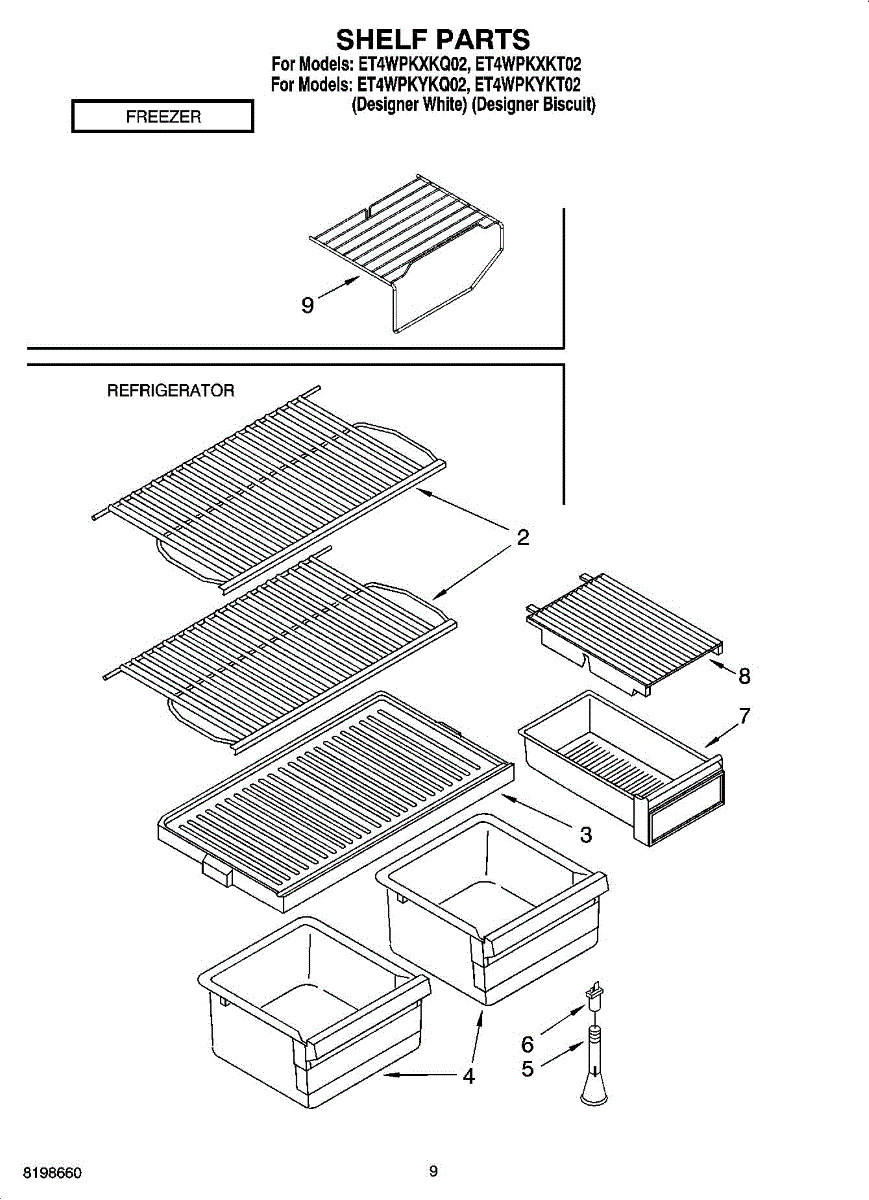 SHELF PARTS
For Models: ET4WPKXKQ02, ET4WPKXKT02
For Models: ET4WPKYKQ02, ET4WPKYKT02
(Designer White) (Designer Biscuit)

FREEZER

9

REFRIGERATOR

2

8

7

3

6

5

4

8198660

9