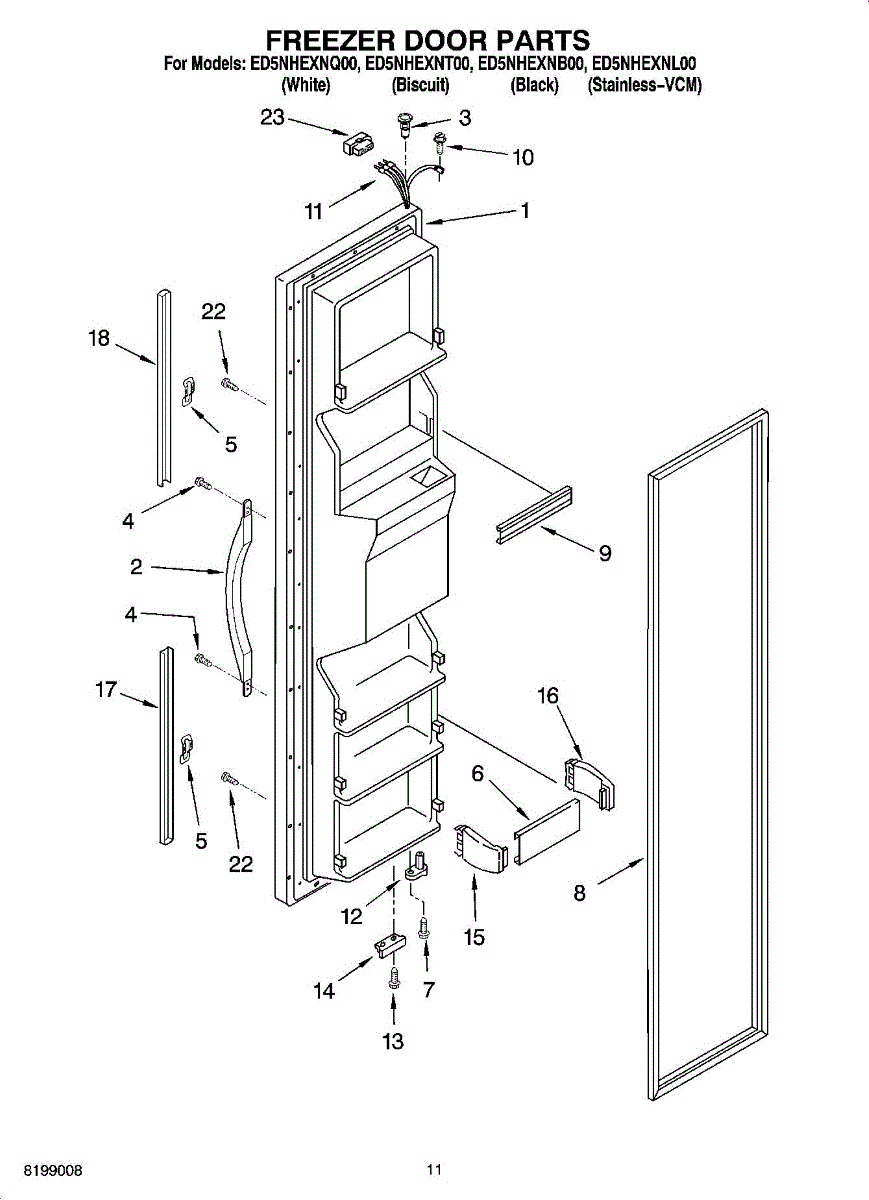 FREEZER DOOR PARTS

For Models: ED5NHEXNQ00, ED5NHEXNT00, ED5NHEXNB00, ED5NHEXNL00
(White) (Biscuit) (Black) (Stainless–VCM)

23
3
10
11
1
22
18
5
4
9
2
4
17
16
6
5
22
8
12
15
14
7
13

8199008
11