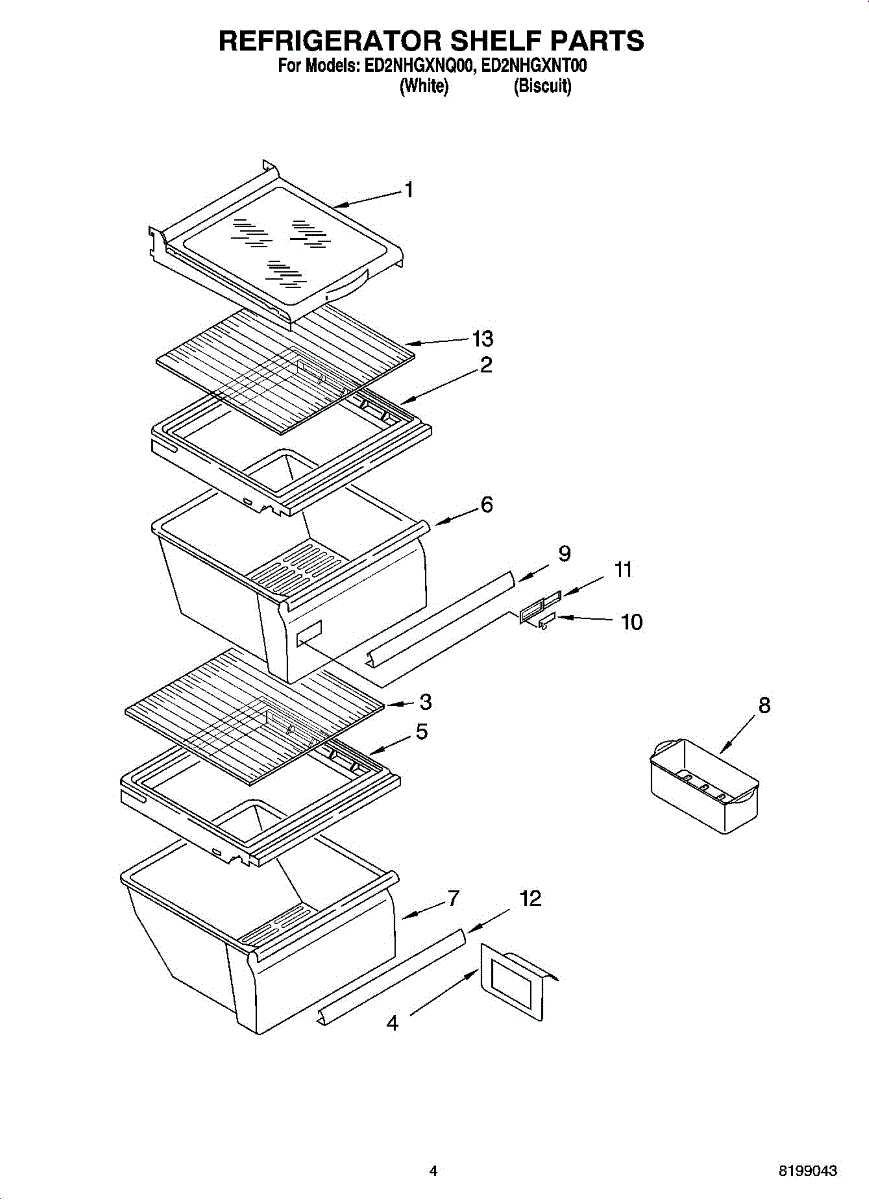 REFRIGERATOR SHELF PARTS
For Models: ED2NHGXNQ00, ED2NHGXNT00
(White) (Biscuit)

1
13
2
6
9
11
10
3
5
8
7
12
4

4
8199043