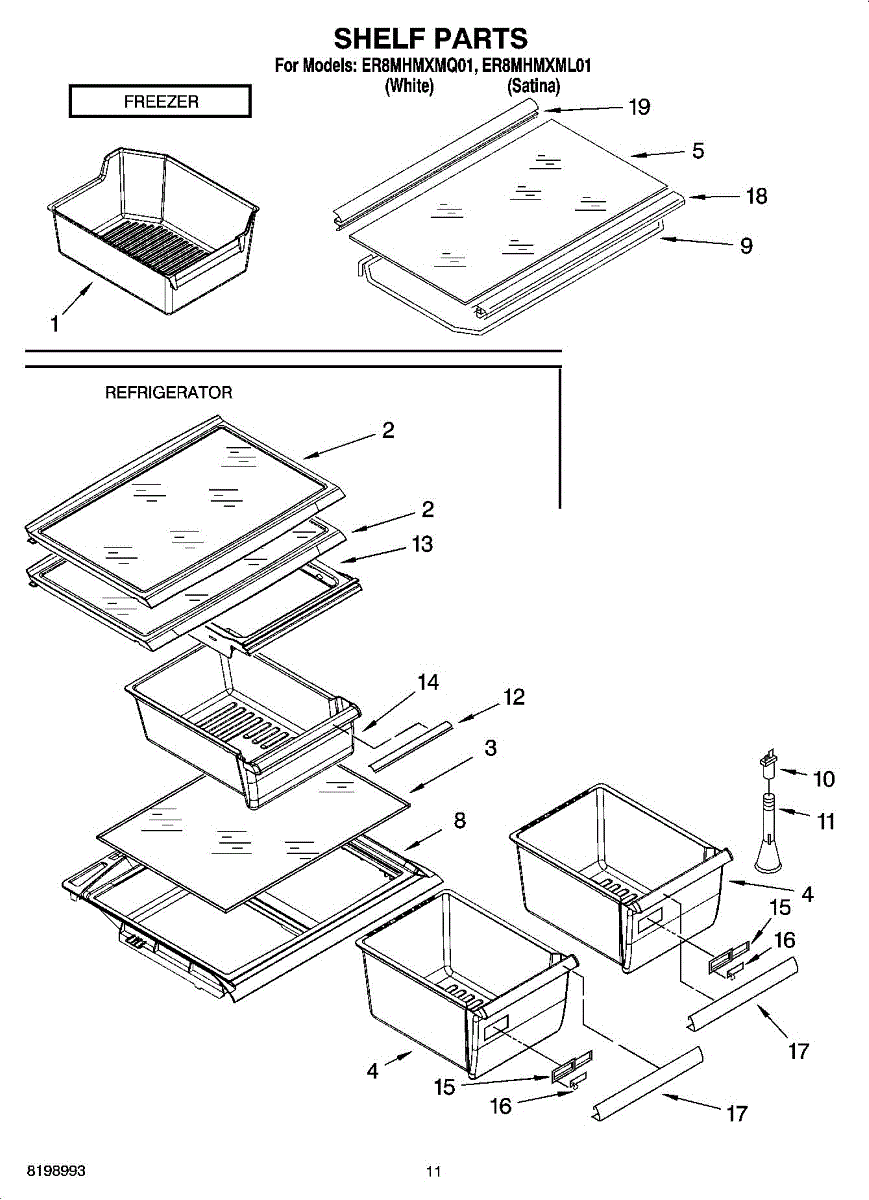 SHELF PARTS
For Models: ER8MHMXMQ01, ER8MHMXML01
(White) (Satina)

FREEZER

19
5
18
9
1

REFRIGERATOR

2
2
13
14
12
3
8
10
11
4
15
16
17
4
15
16
17

8198993

11