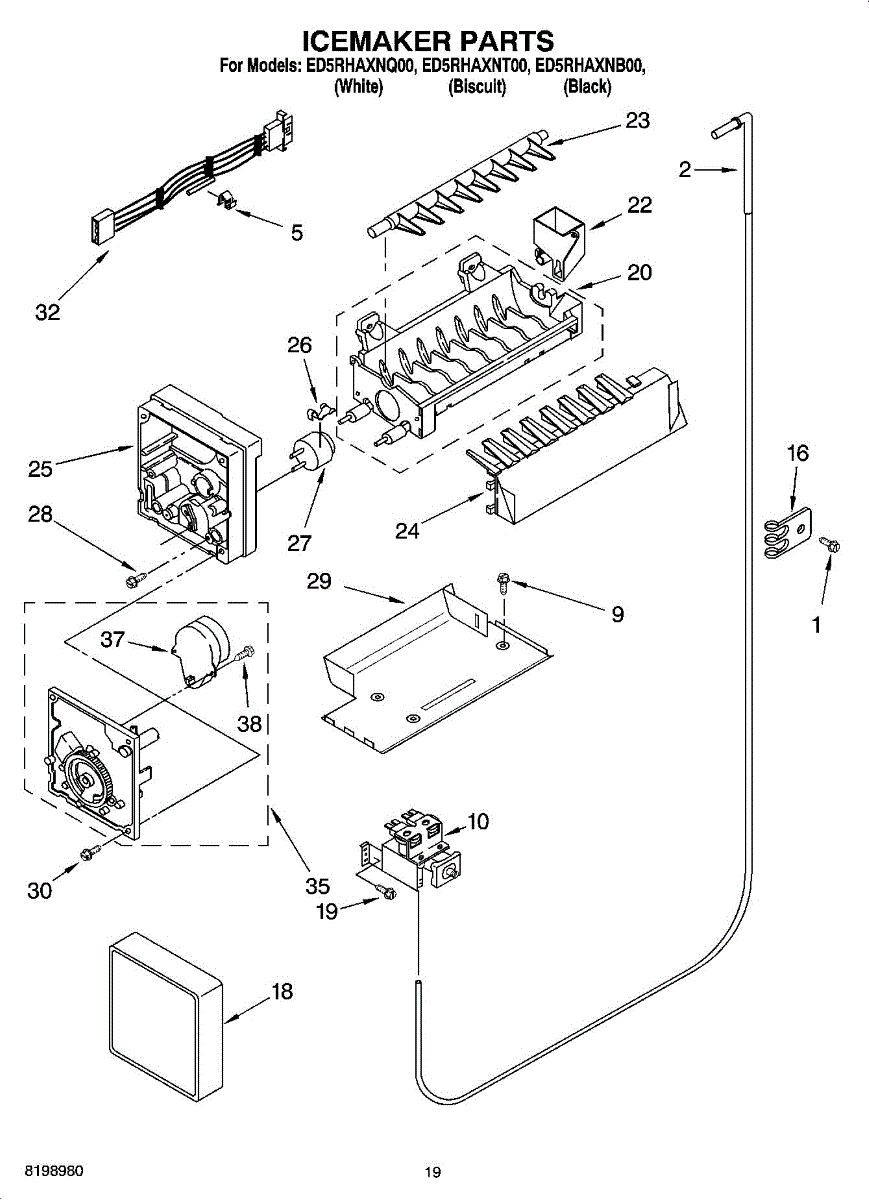 ICEMAKER PARTS
For Models: ED5RHAXNQ00, ED5RHAXNT00, ED5RHAXNB00,
(White) (Biscuit) (Black)

23
2
22
5
20
32
26
25
16
28
27
24
29
9
1
37
38
10
30
35
19
18

8198980
19