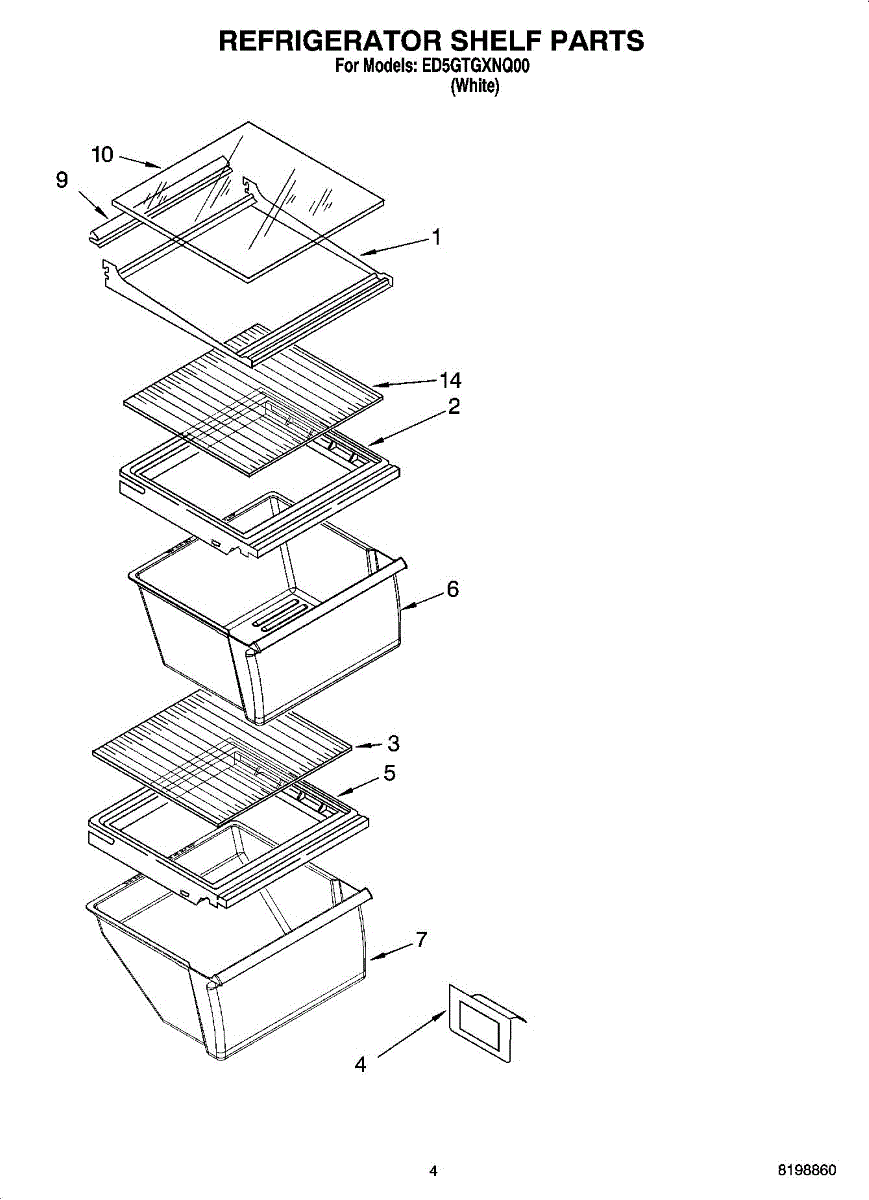 REFRIGERATOR SHELF PARTS
For Models: ED5GTGXNQ00
(White)

10
9
1
14
2
6
3
5
7
4

4

8198860