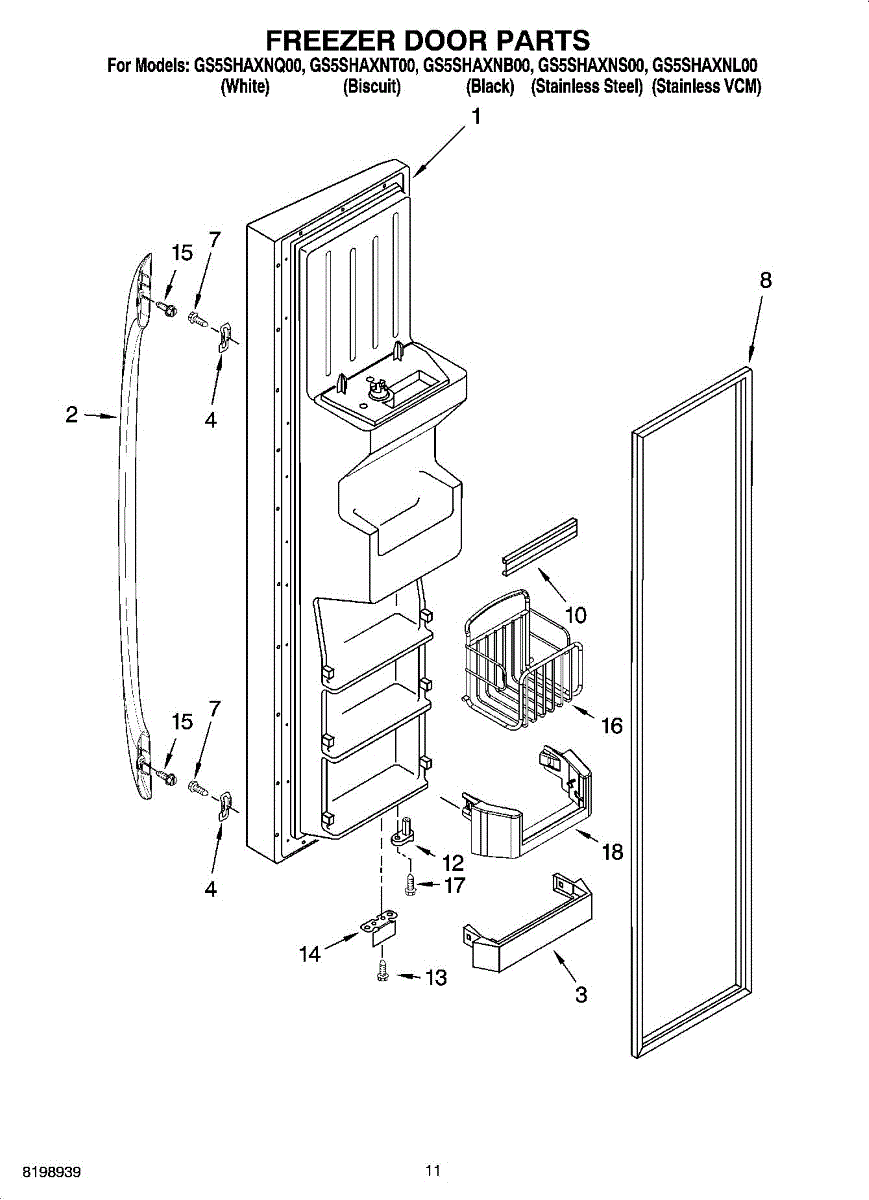 FREEZER DOOR PARTS

For Models: GS5SHAXNQ00, GS5SHAXNT00, GS5SHAXNB00, GS5SHAXNS00, GS5SHAXNL00
(White) (Biscuit) (Black) (Stainless Steel) (Stainless VCM)

1
15
7
8
2
4
10
16
15
7
18
12
4
17
14
13
3

8198939

11