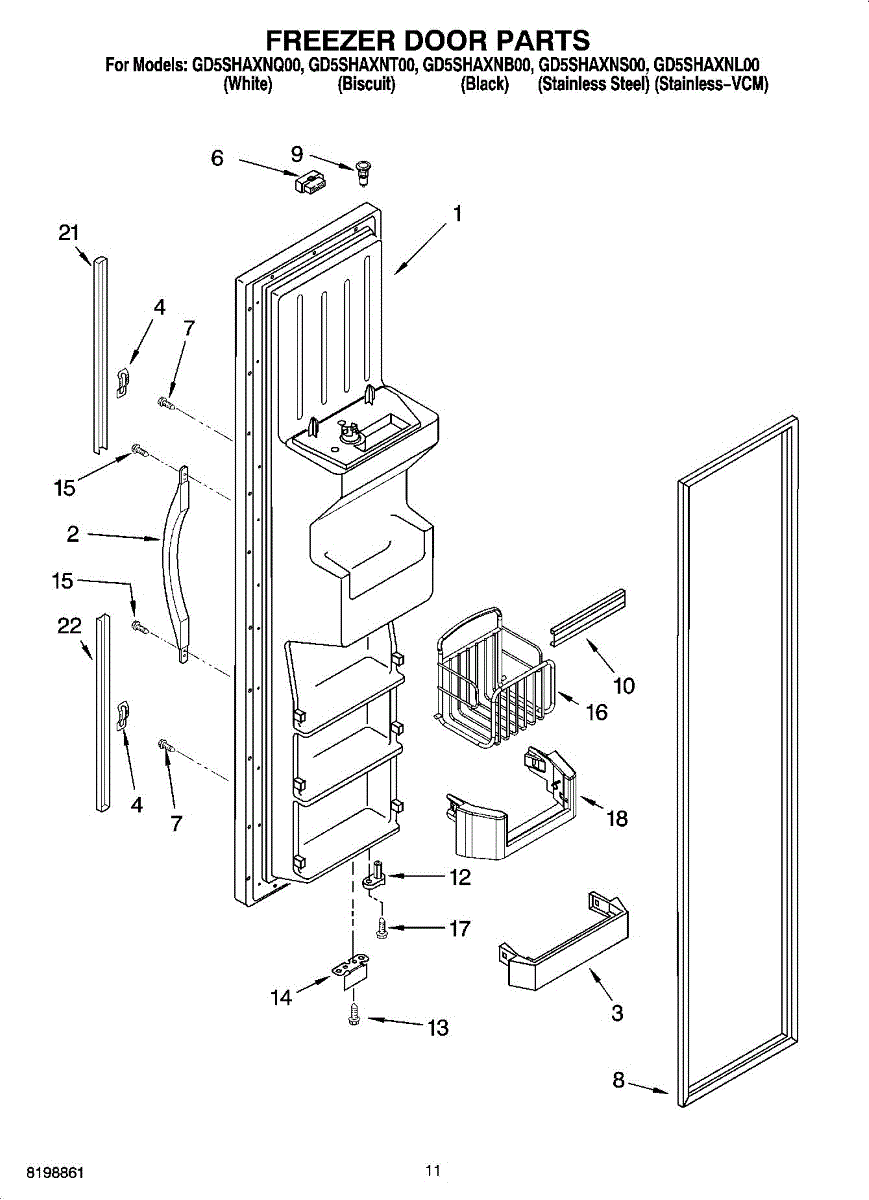 FREEZER DOOR PARTS
For Models: GD5SHAXNQ00, GD5SHAXNT00, GD5SHAXNB00, GD5SHAXNS00, GD5SHAXNL00
(White) (Biscuit) (Black) (Stainless Steel) (Stainless–VCM)

6
9
1
21
4
7
15
2
15
22
4
7
10
16
18
12
17
14
13
3
8

8198861
11