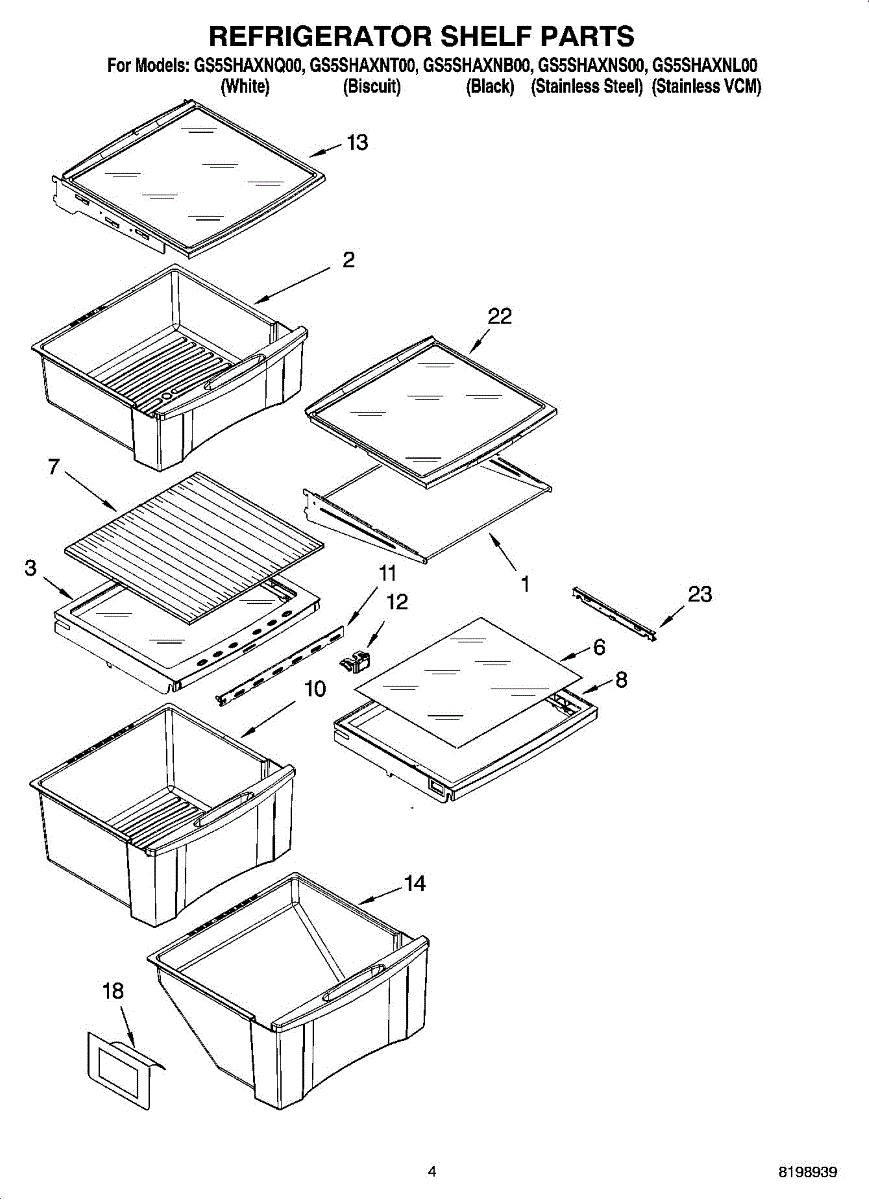 REFRIGERATOR SHELF PARTS

For Models: GS5SHAXNQ00, GS5SHAXNT00, GS5SHAXNB00, GS5SHAXNS00, GS5SHAXNL00
(White) (Biscuit) (Black) (Stainless Steel) (Stainless VCM)

13

2

22

7

3

11

12

1

23

6

8

10

14

18

4

8198939