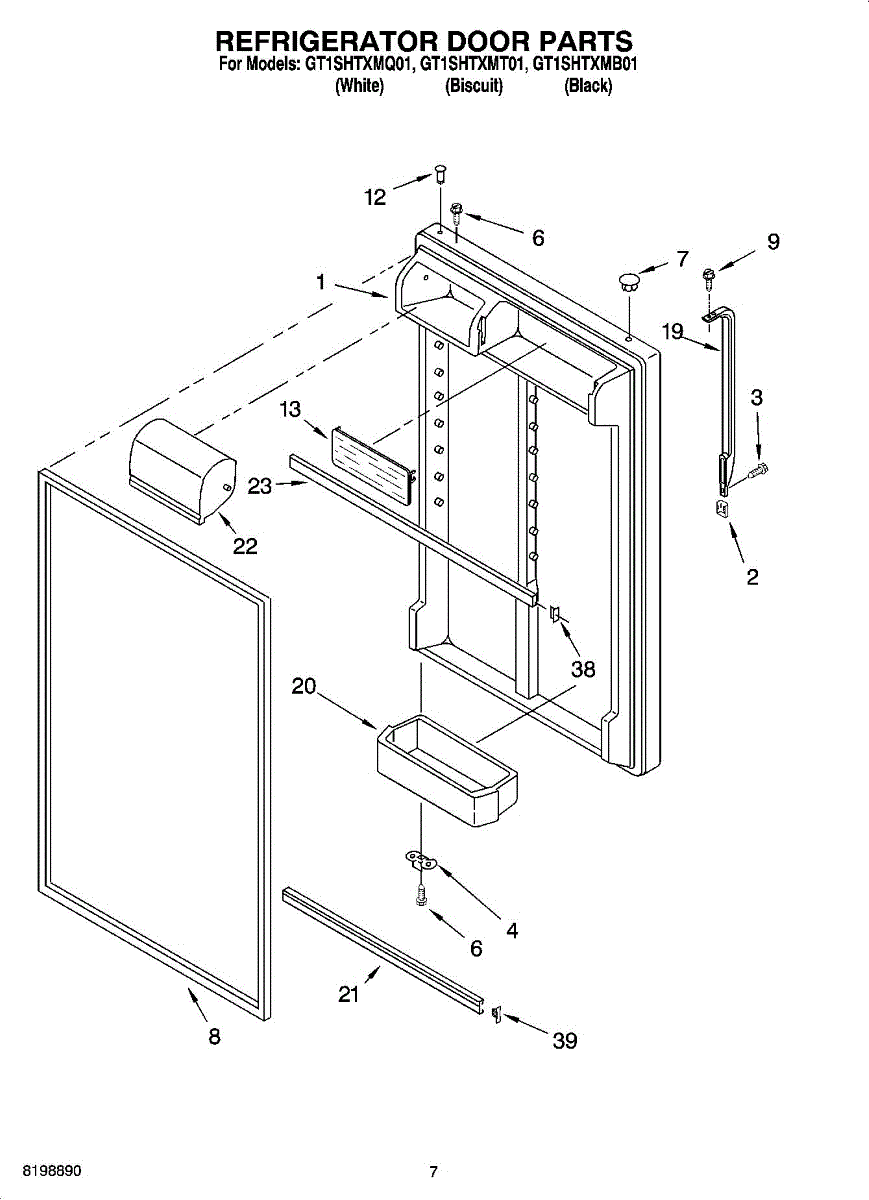 REFRIGERATOR DOOR PARTS
For Models: GT1SHTXMQ01, GT1SHTXMT01, GT1SHTXMB01
(White) (Biscuit) (Black)

12
6
7
9
1
19
3
13
23
22
2
38
20
4
6
21
8
39

8198890
7