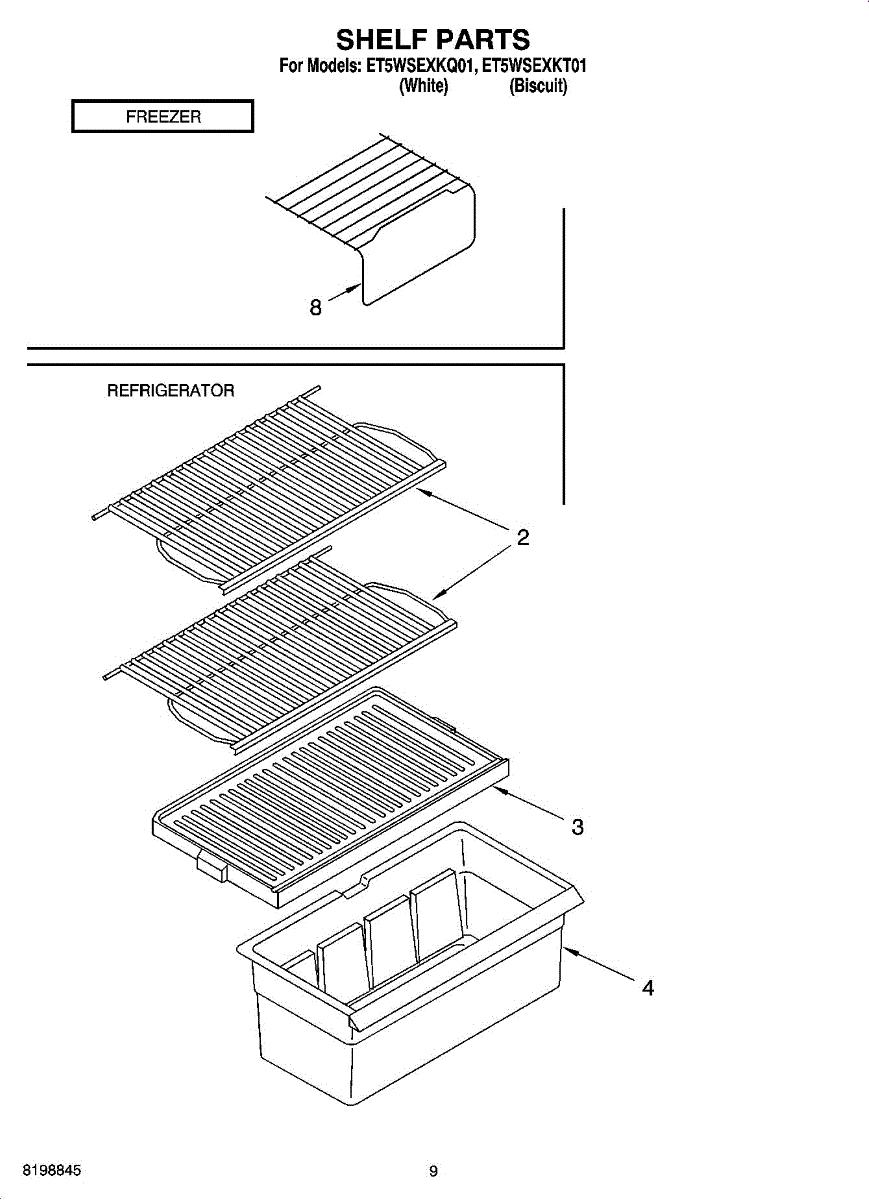 SHELF PARTS
For Models: ET5WSEXKQ01, ET5WSEXKT01
(White) (Biscuit)

FREEZER

8

REFRIGERATOR

2

3

4

8198845

9