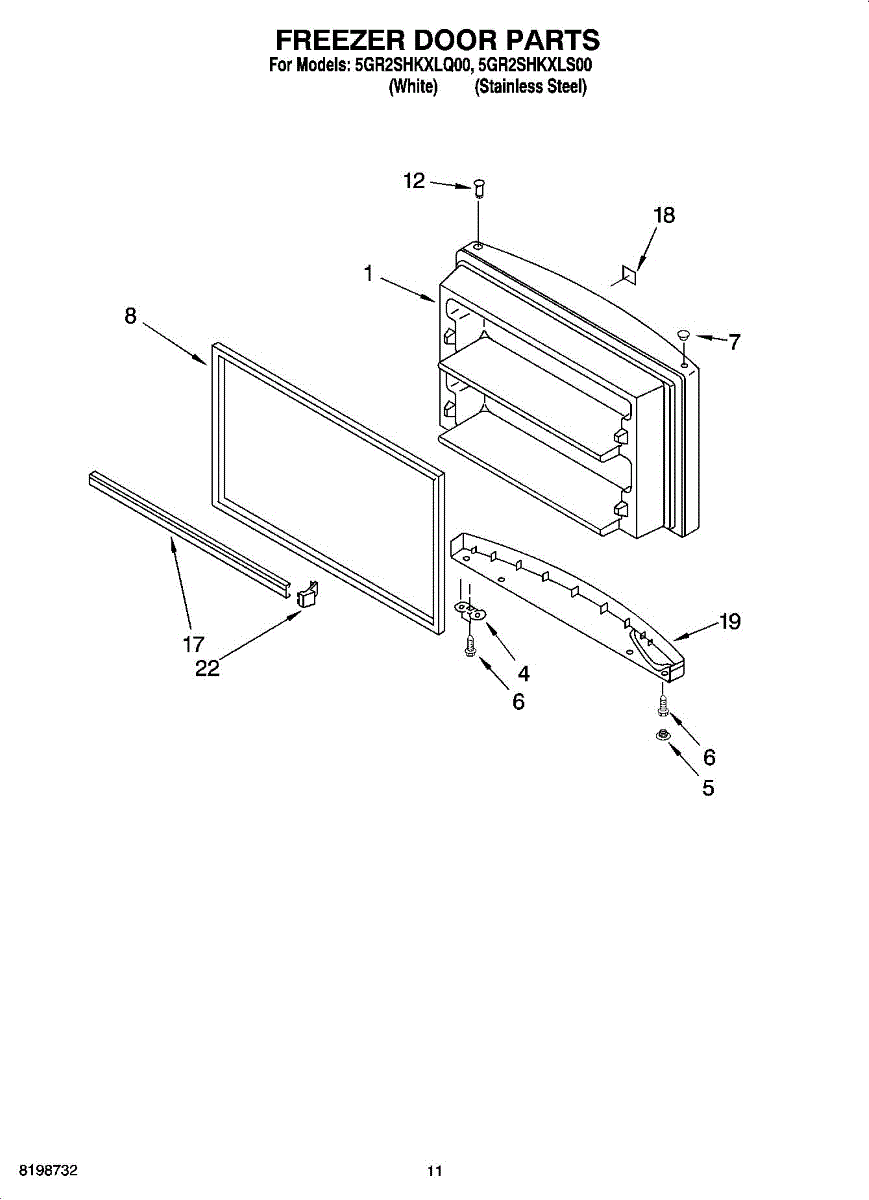 FREEZER DOOR PARTS
For Models: 5GR2SHKXLQ00, 5GR2SHKXLS00
(White) (Stainless Steel)

12
18
1
8
7
17
22
4
6
19
6
5

8198732
11