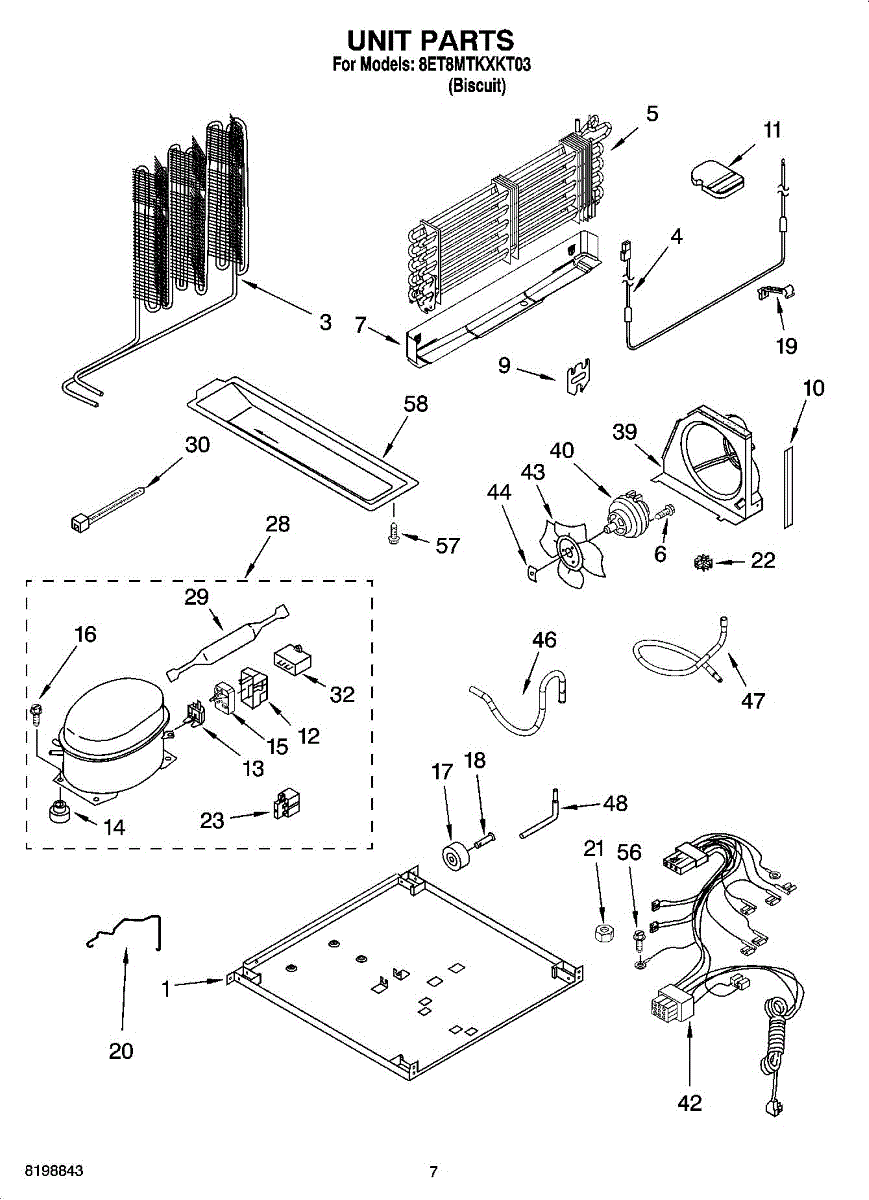 UNIT PARTS
For Models: 8ET8MTKXKT03
(Biscuit)

5
11
4
3
7
19
9
10
58
30
39
40
43
44
57
6
22
28
29
16
46
47
32
12
15
13
14
23
17
18
48
21
56
20
1
42

8198843
7