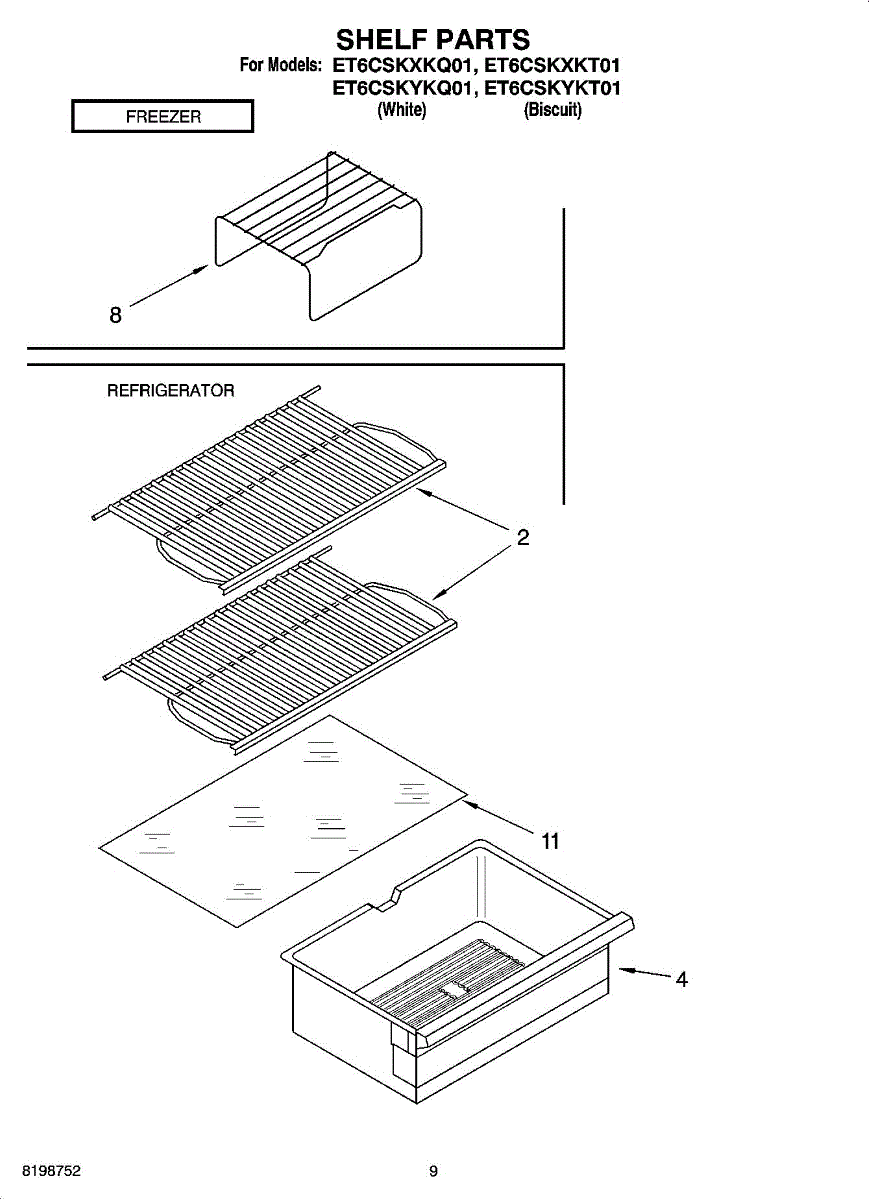 SHELF PARTS
For Models: ET6CSKXKQ01, ET6CSKXKT01
ET6CSKYKQ01, ET6CSKYKT01
(White) (Biscuit)

FREEZER

8

REFRIGERATOR

2

11

4

8198752

9