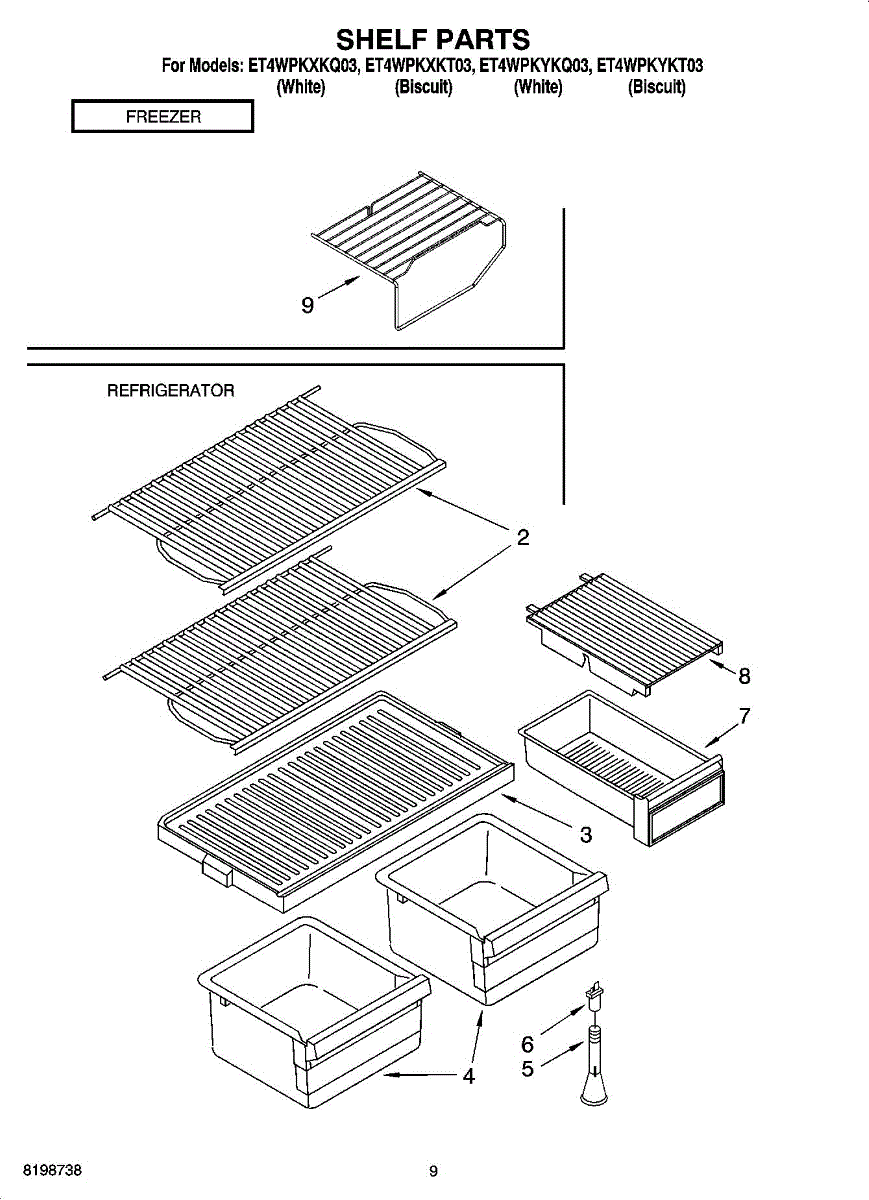 SHELF PARTS
For Models: ET4WPKXKQ03, ET4WPKXKT03, ET4WPKYKQ03, ET4WPKYKT03
(White) (Biscuit) (White) (Biscuit)

FREEZER

9

REFRIGERATOR

2

8

7

3

6

5

4

8198738

9