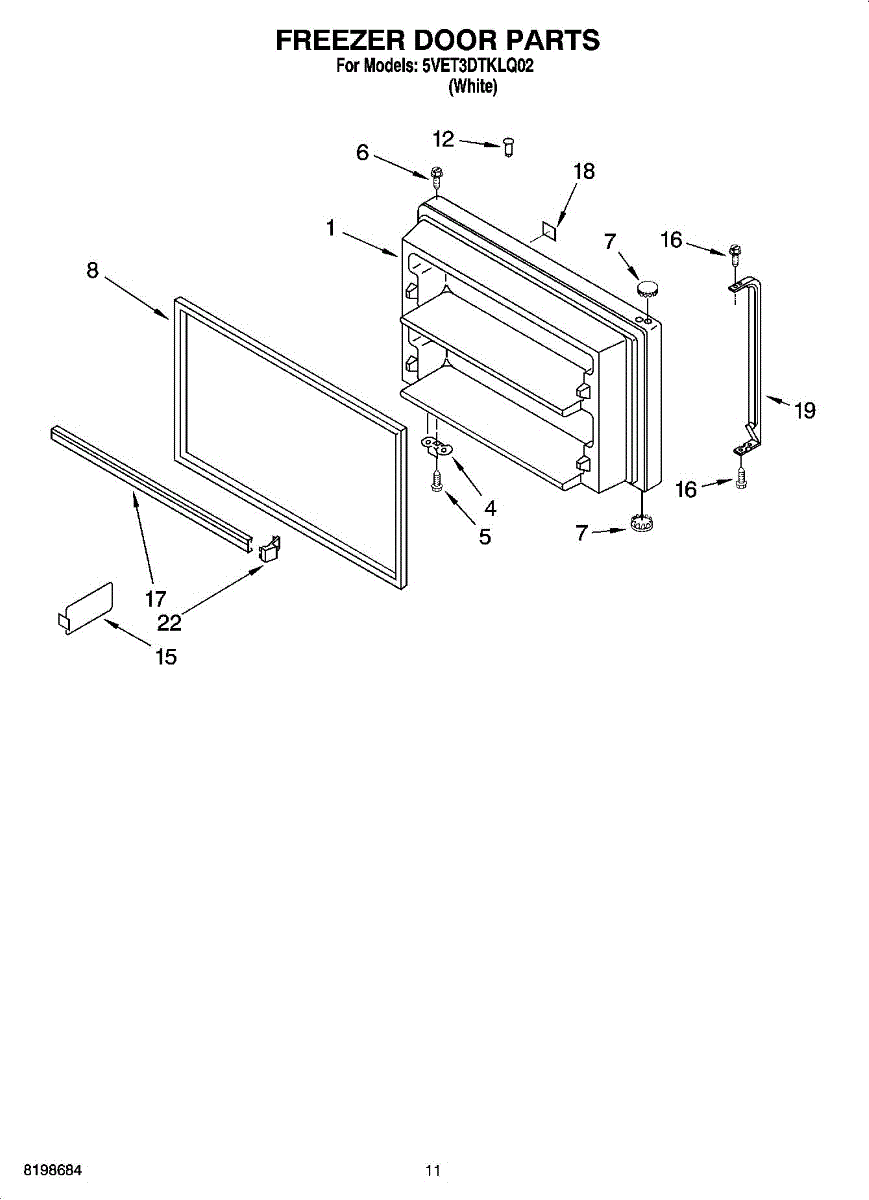 FREEZER DOOR PARTS
For Models: 5VET3DTKLQ02
(White)

12
6
18
1
7
16
8
19
4
16
5
7
17
22
15

8198684
11