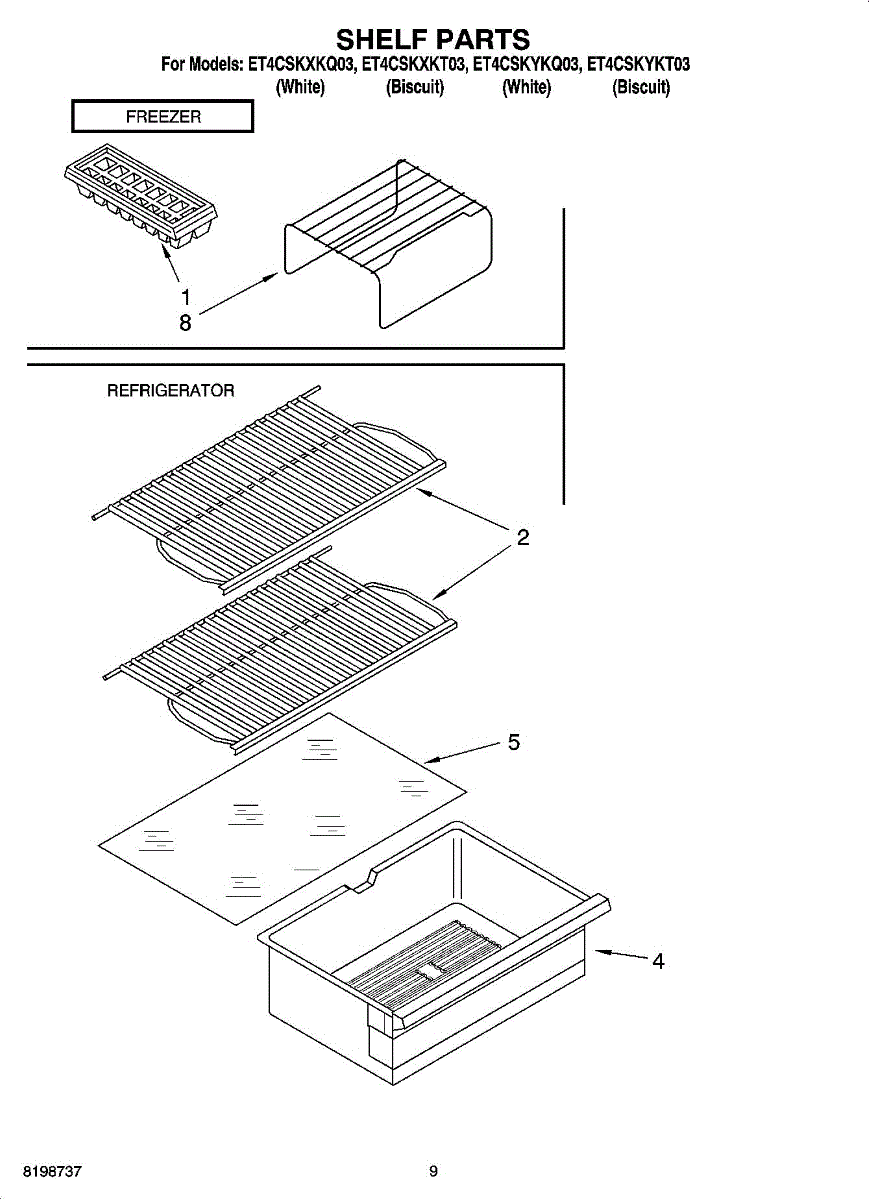 SHELF PARTS
For Models: ET4CSKXKQ03, ET4CSKXKT03, ET4CSKYKQ03, ET4CSKYKT03
(White) (Biscuit) (White) (Biscuit)

FREEZER

1
8

REFRIGERATOR

2

5

4

8198737

9