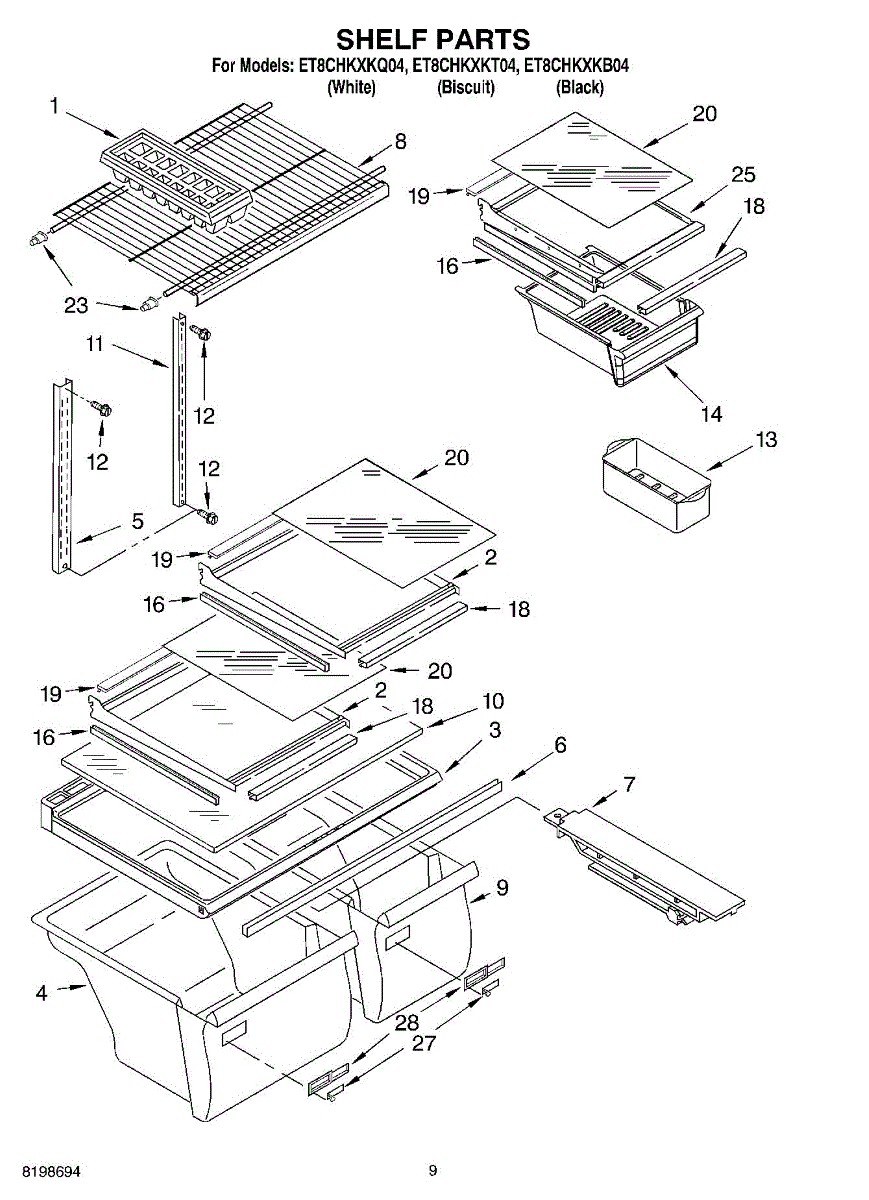 SHELF PARTS
For Models: ET8CHKXKQ04, ET8CHKXKT04, ET8CHKXKB04
(White) (Biscuit) (Black)

1
8
23
11
12
12
12
5
20
19
25
18
16
14
13
20
19
2
16
18
20
19
2
18
10
16
3
6
7
9
4
28
27

8198694
9