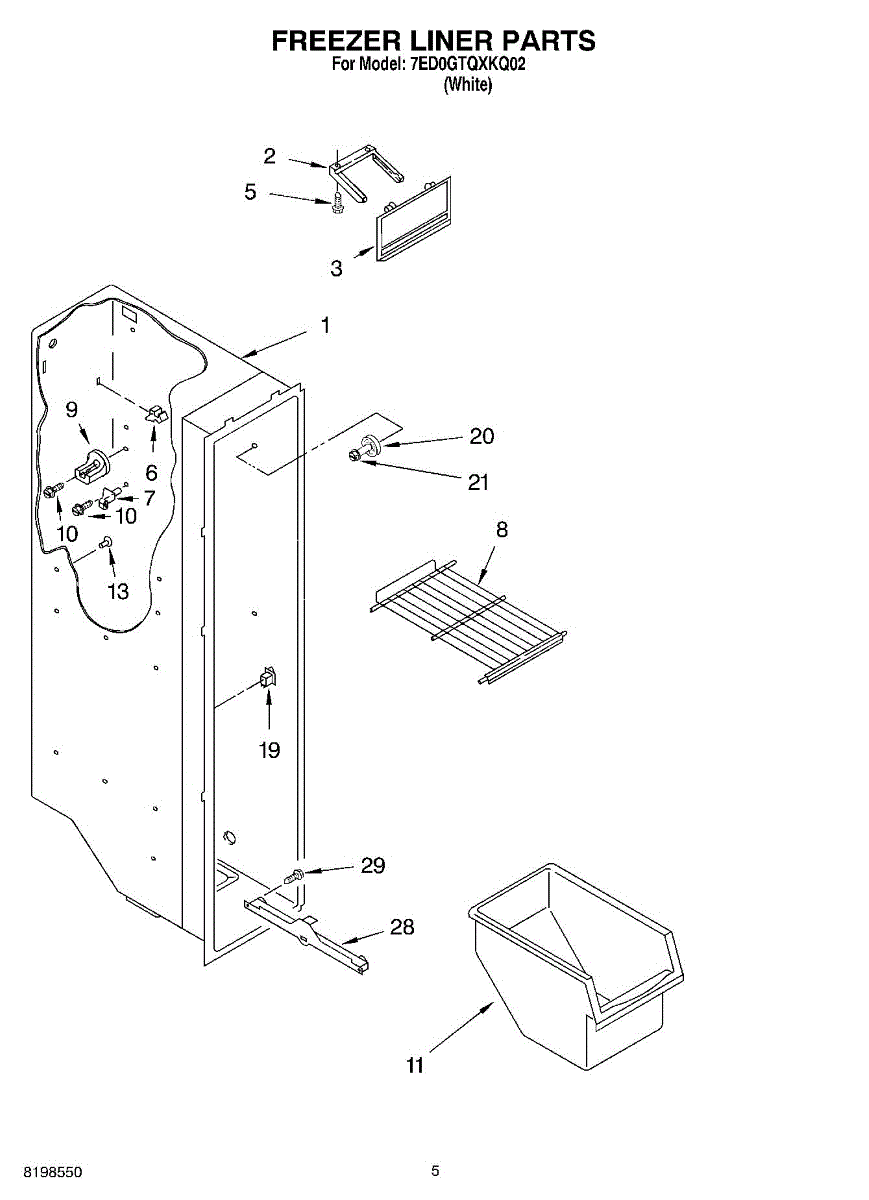 FREEZER LINER PARTS
For Model: 7ED0GTQXKQ02
(White)

2
5
3
1
9
6
7
10
10
13
20
21
8
19
29
28
11

8198550
5