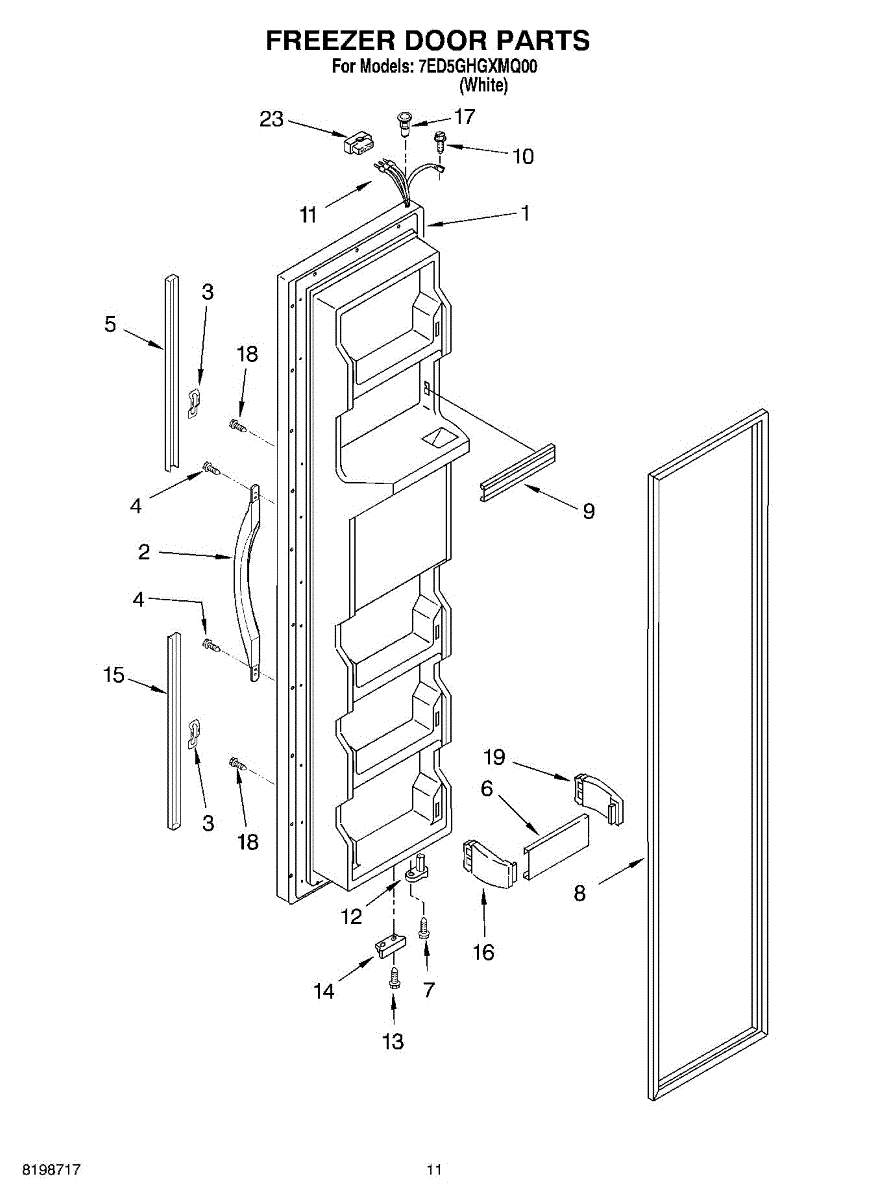 FREEZER DOOR PARTS
For Models: 7ED5GHGXMQ00
(White)

23
17
10
11
1
5
3
18
4
9
2
4
15
3
18
19
6
8
12
16
14
7
13

8198717
11