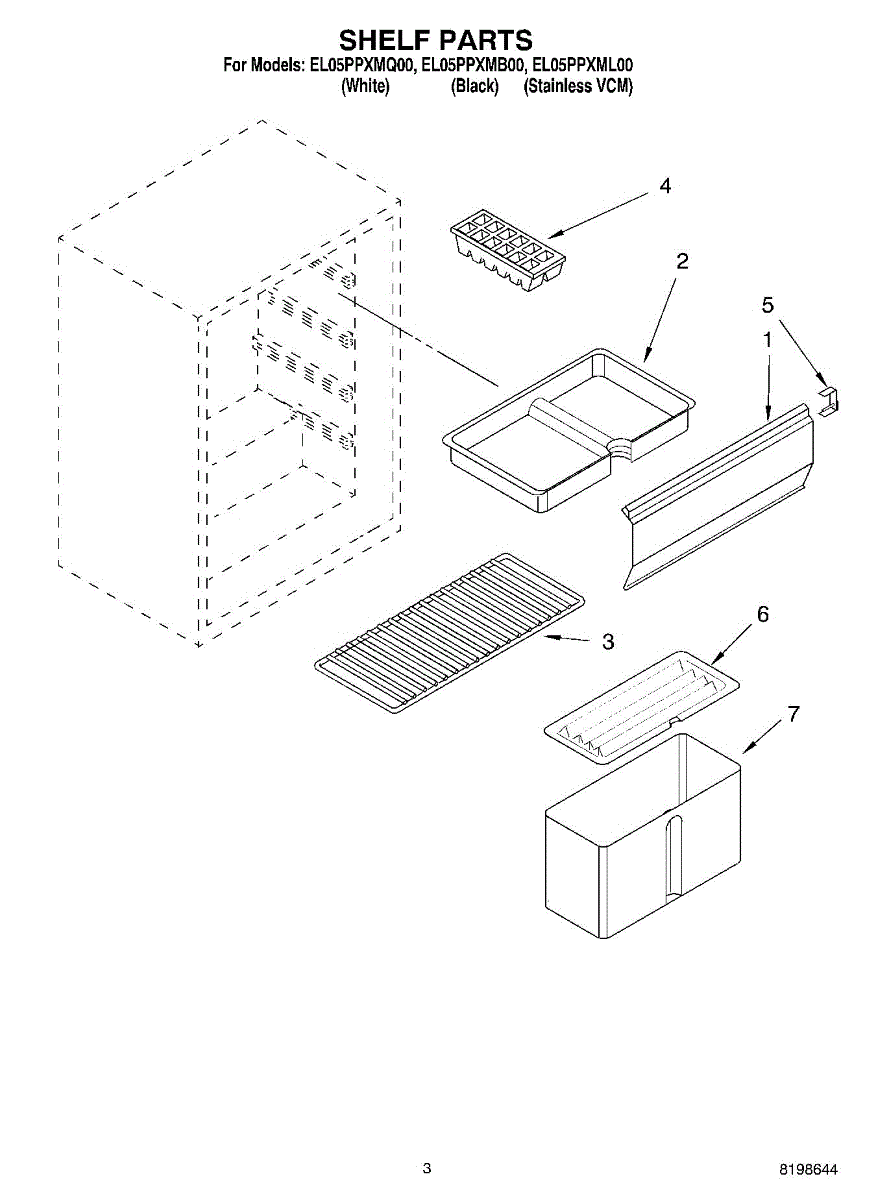 SHELF PARTS
For Models: EL05PPXMQ00, EL05PPXMB00, EL05PPXML00
(White) (Black) (Stainless VCM)

4
2
5
1
3
6
7

3
8198644