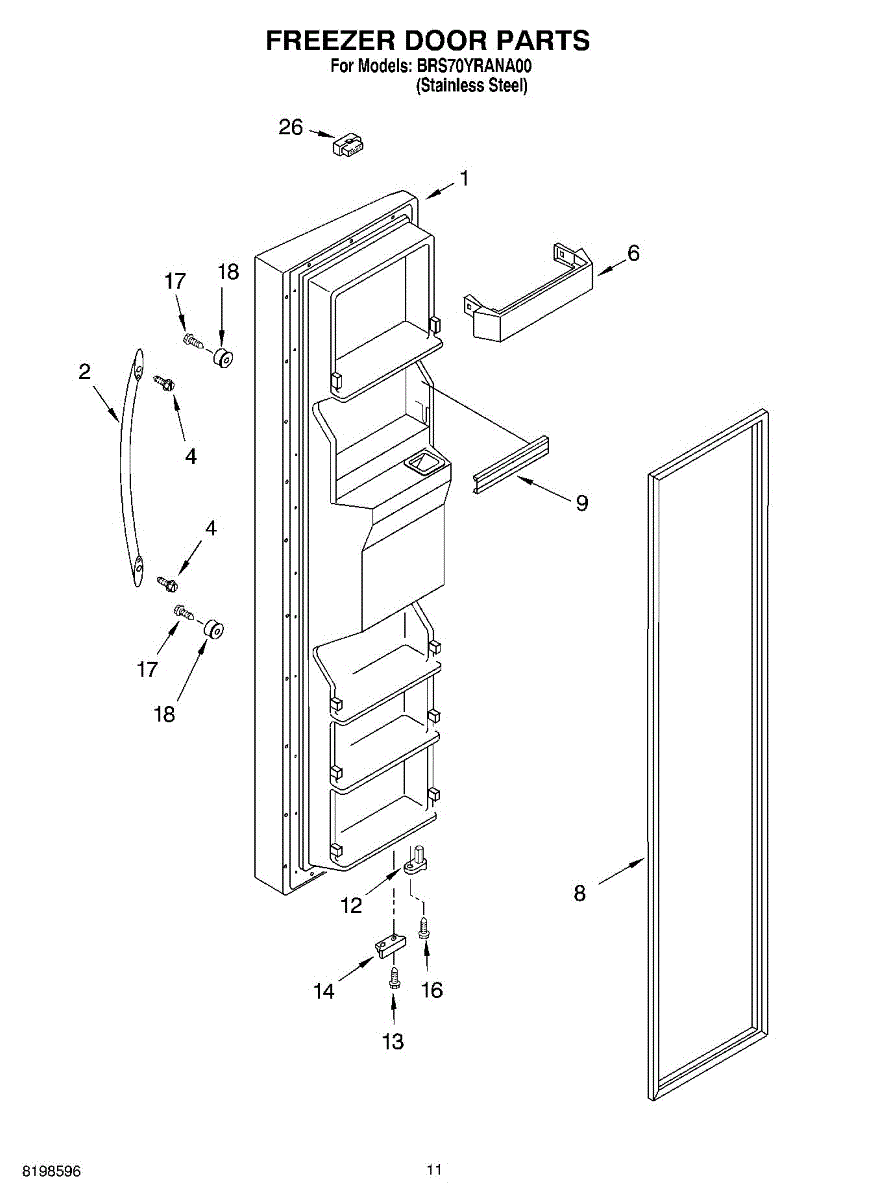 FREEZER DOOR PARTS

For Models: BRS70YRANA00
(Stainless Steel)

26

1

6

17

18

2

4

9

4

17

18

8

12

14

16

13

8198596

11