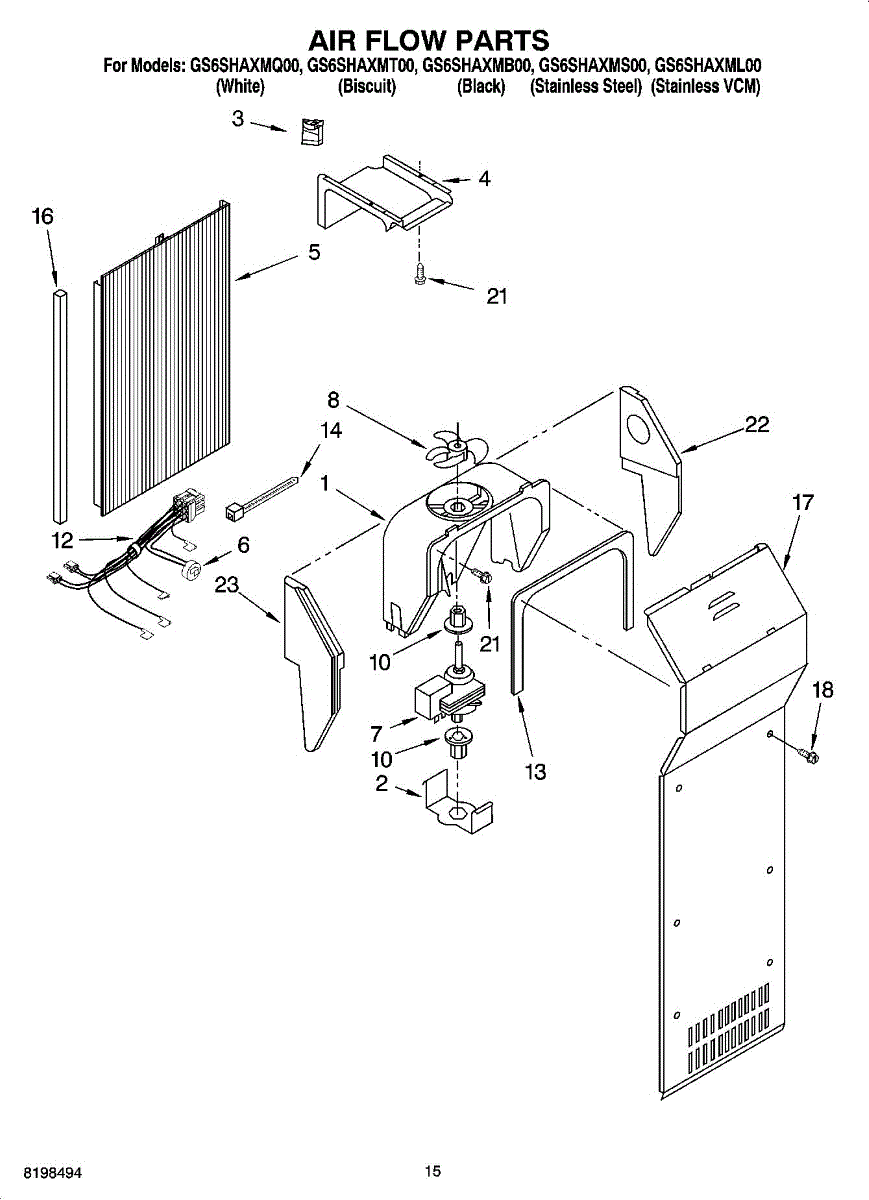 AIR FLOW PARTS
For Models: GS6SHAXMQ00, GS6SHAXMT00, GS6SHAXMB00, GS6SHAXMS00, GS6SHAXML00
(White) (Biscuit) (Black) (Stainless Steel) (Stainless VCM)

3
4
16
5
21
8
14
22
1
17
12
6
23
21
10
18
7
10
13
2

8198494
15