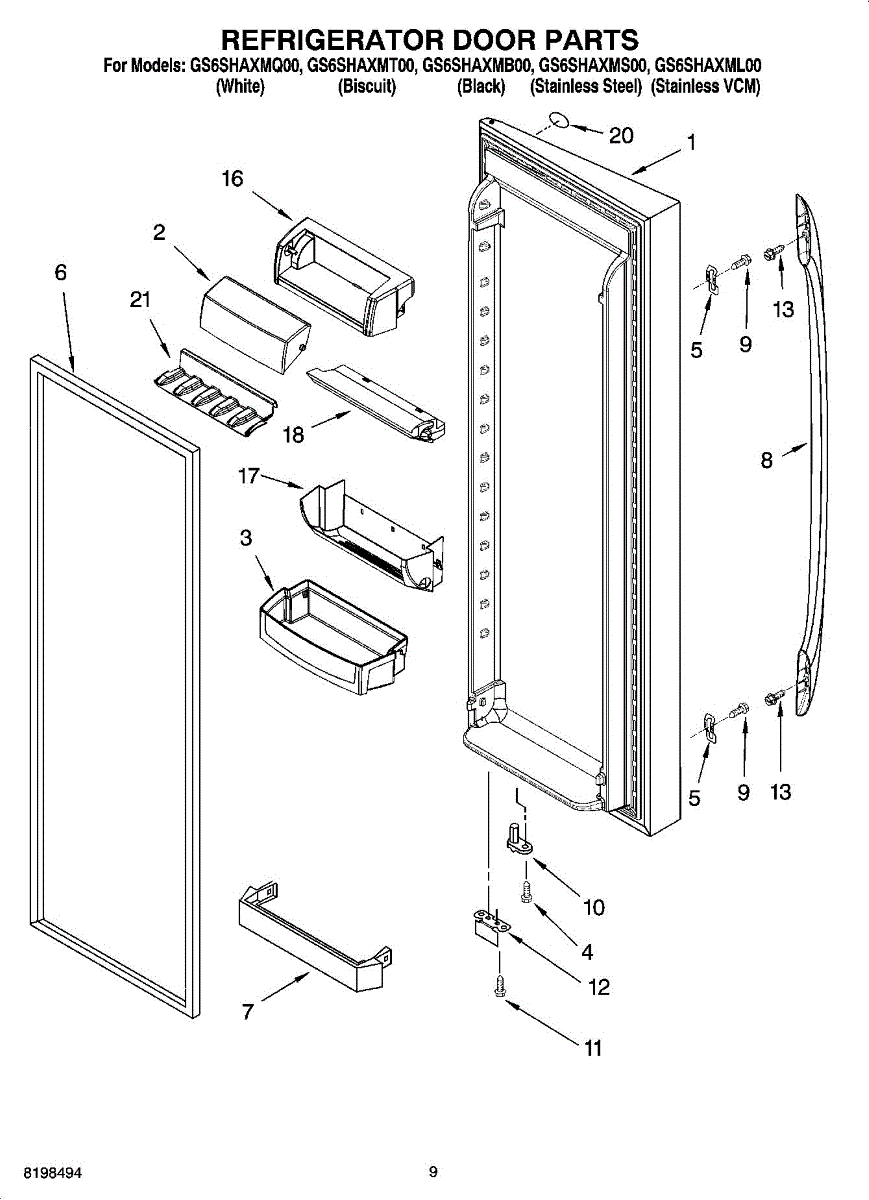 REFRIGERATOR DOOR PARTS
For Models: GS6SHAXMQ00, GS6SHAXMT00, GS6SHAXMB00, GS6SHAXMS00, GS6SHAXML00
(White) (Biscuit) (Black) (Stainless Steel) (Stainless VCM)

20
1
16
2
6
21
13
5
9
18
8
17
3
5
9
13
10
4
12
7
11

8198494
9