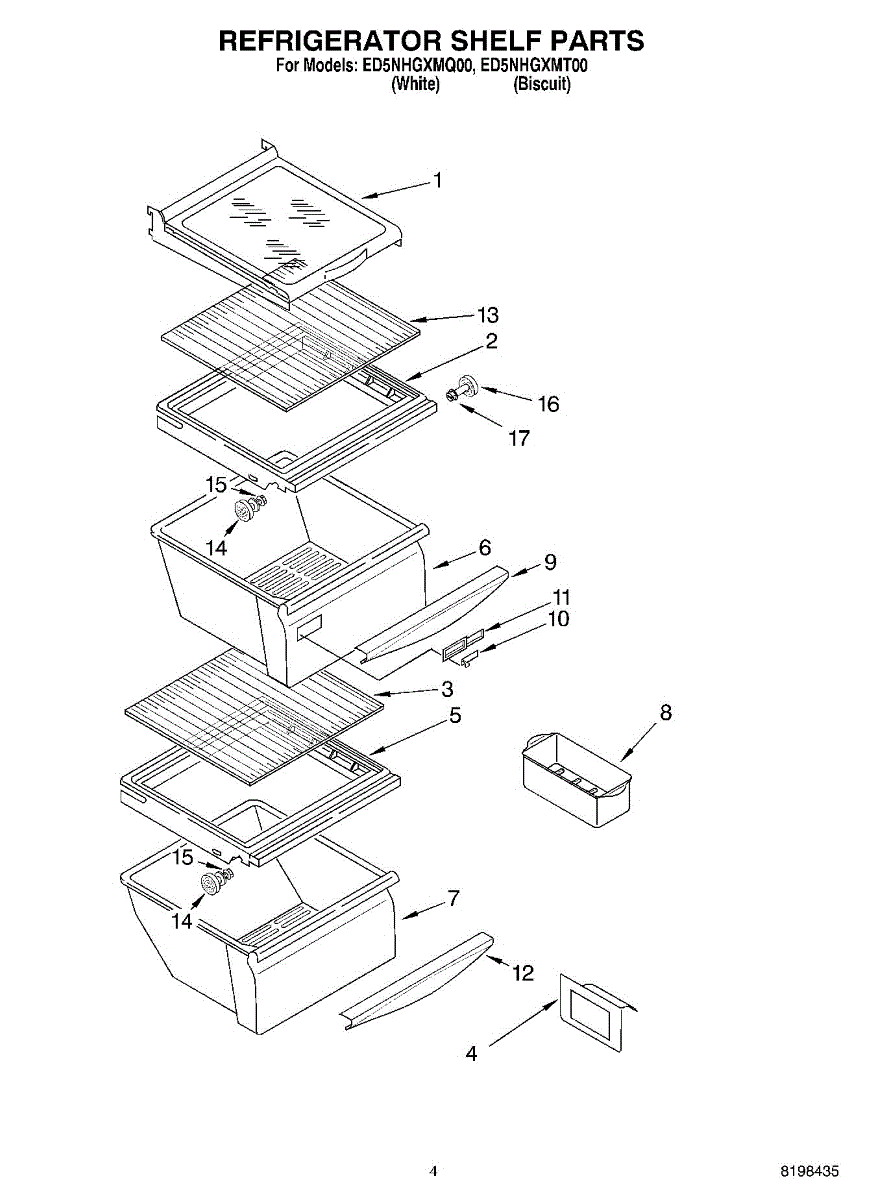 REFRIGERATOR SHELF PARTS
For Models: ED5NHGXMQ00, ED5NHGXMT00
(White) (Biscuit)

1
13
2
16
17
15
14
6
9
11
10
3
5
8
15
14
7
12
4

4

8198435