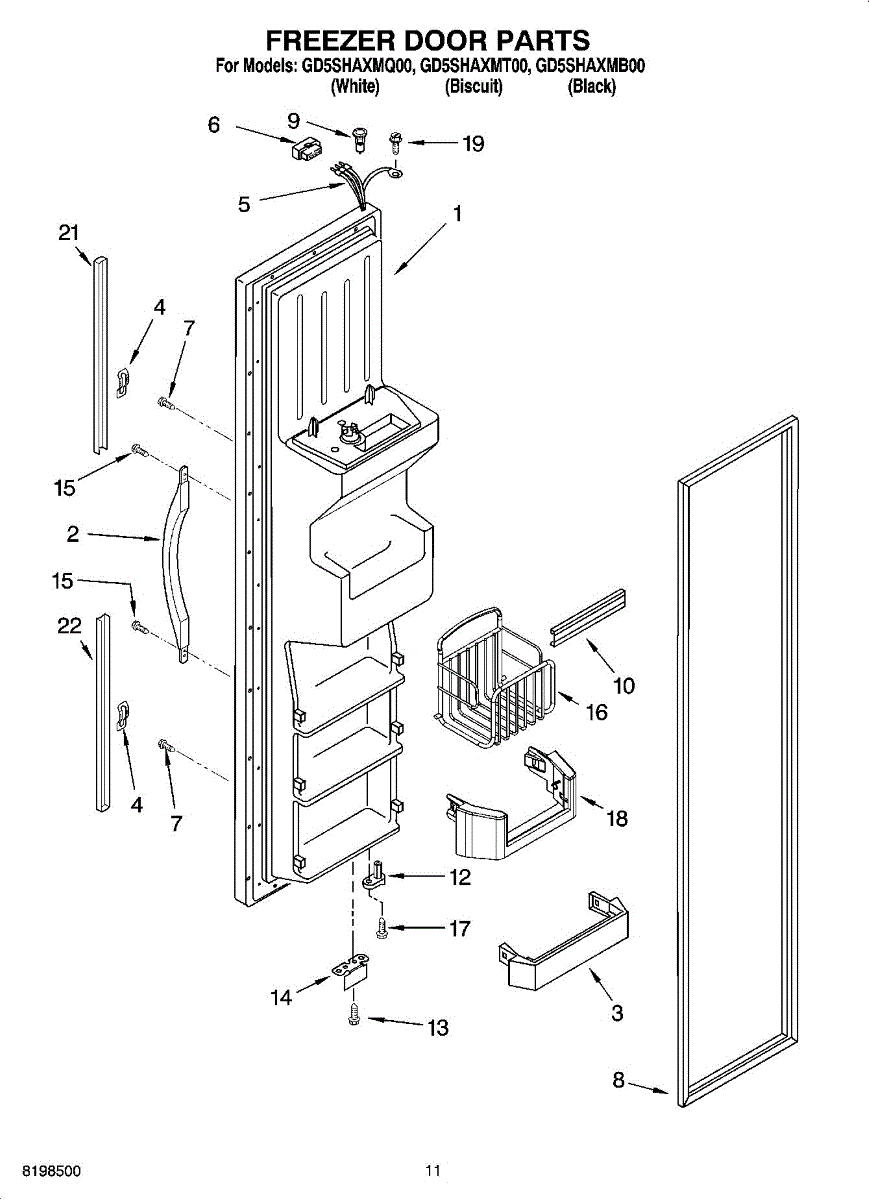 FREEZER DOOR PARTS
For Models: GD5SHAXMQ00, GD5SHAXMT00, GD5SHAXMB00
(White) (Biscuit) (Black)

6
9
19
5
1
21
4
7
15
2
15
22
4
7
10
16
18
12
17
14
13
3
8

8198500
11