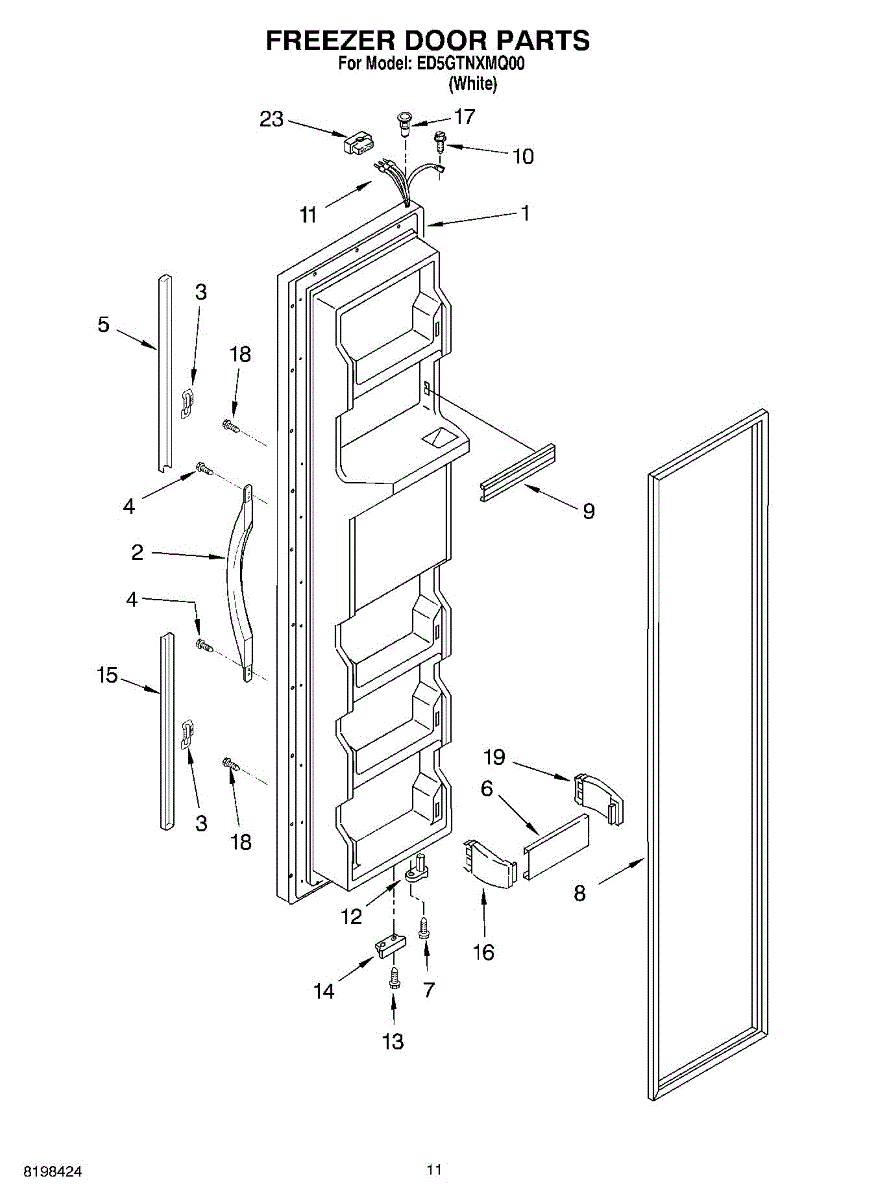 FREEZER DOOR PARTS
For Model: ED5GTNXMQ00
(White)

23
17
10
11
1
5
3
18
4
9
2
4
15
3
18
19
6
8
12
16
14
7
13

8198424
11