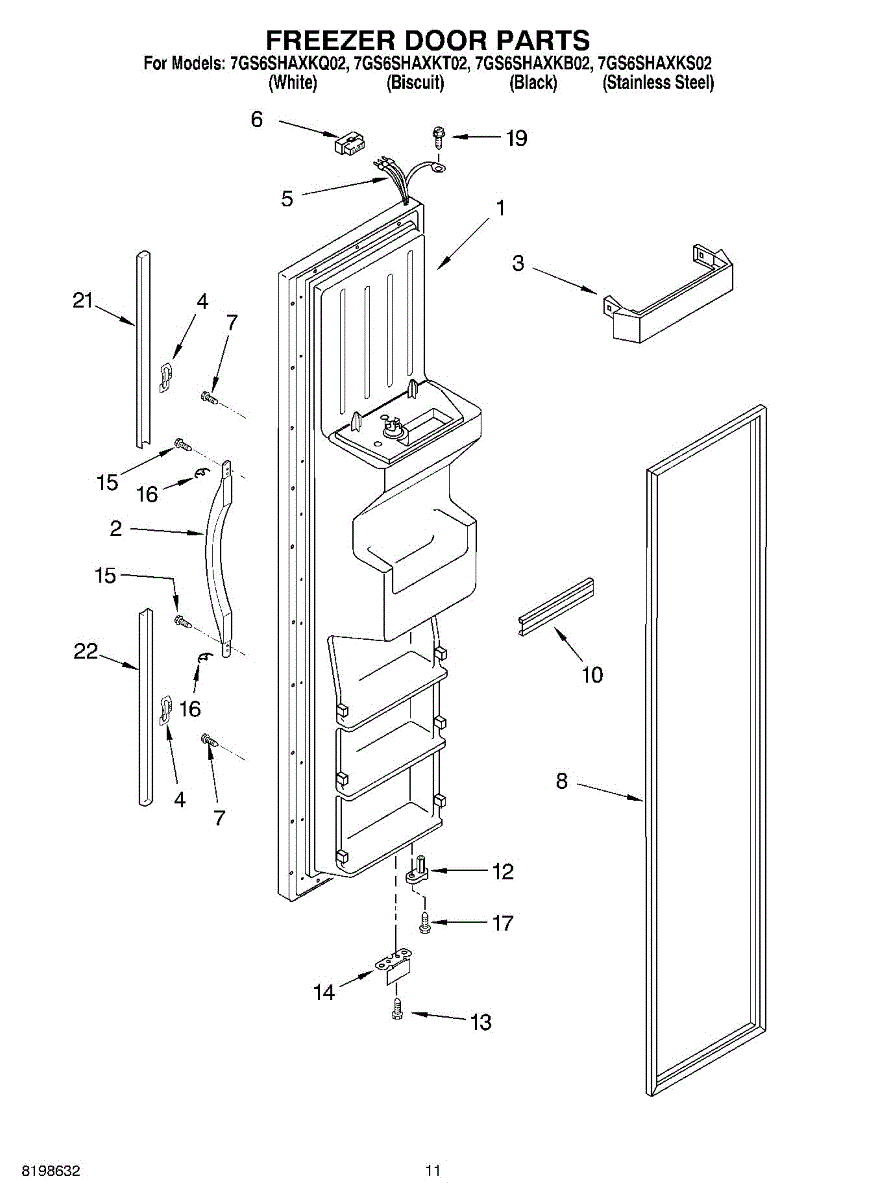 FREEZER DOOR PARTS
For Models: 7GS6SHAXKQ02, 7GS6SHAXKT02, 7GS6SHAXKB02, 7GS6SHAXKS02
(White) (Biscuit) (Black) (Stainless Steel)

6
19
5
1
3
21
4
7
15
16
2
15
22
16
4
7
10
8
12
17
14
13

8198632
11