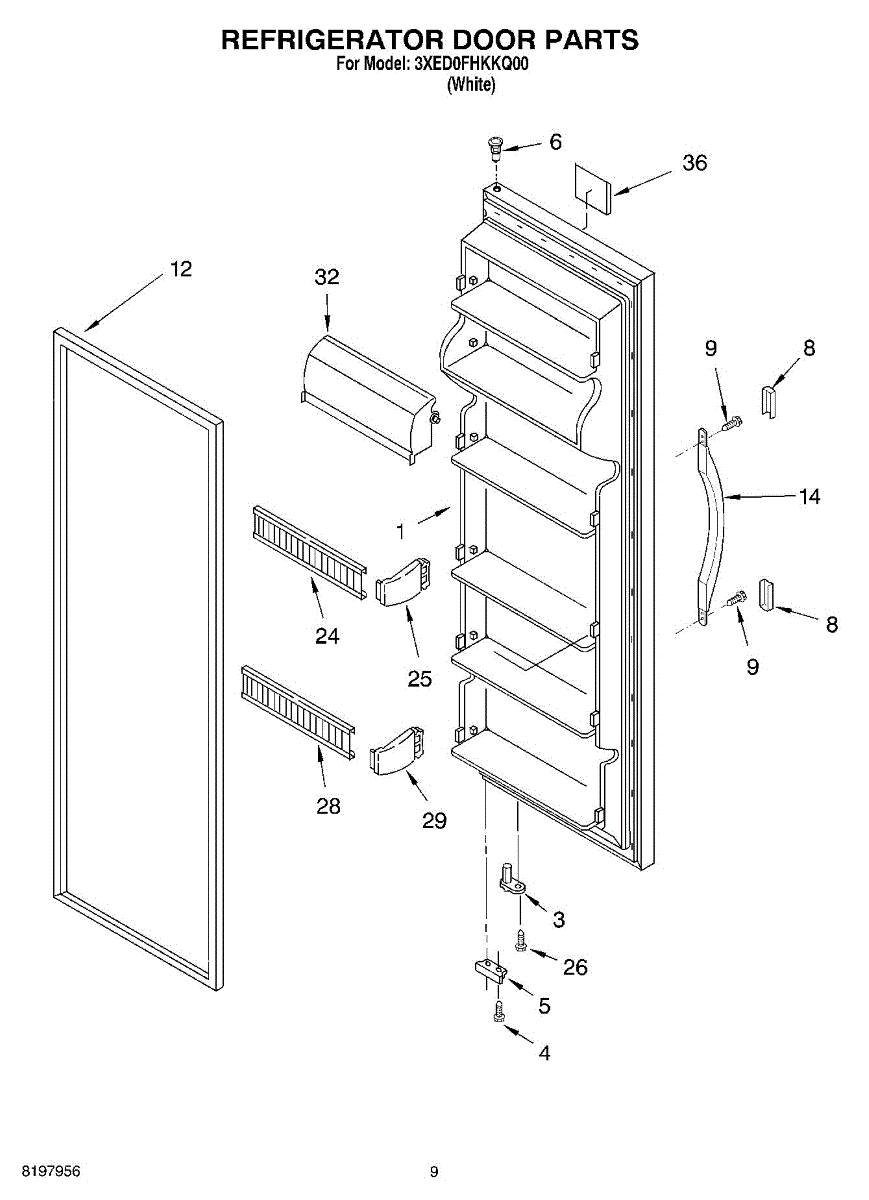 REFRIGERATOR DOOR PARTS
For Model: 3XED0FHKKQ00
(White)

6
36
12
32
9
8
1
14
24
25
8
9
28
29
3
26
5
4

8197956
9