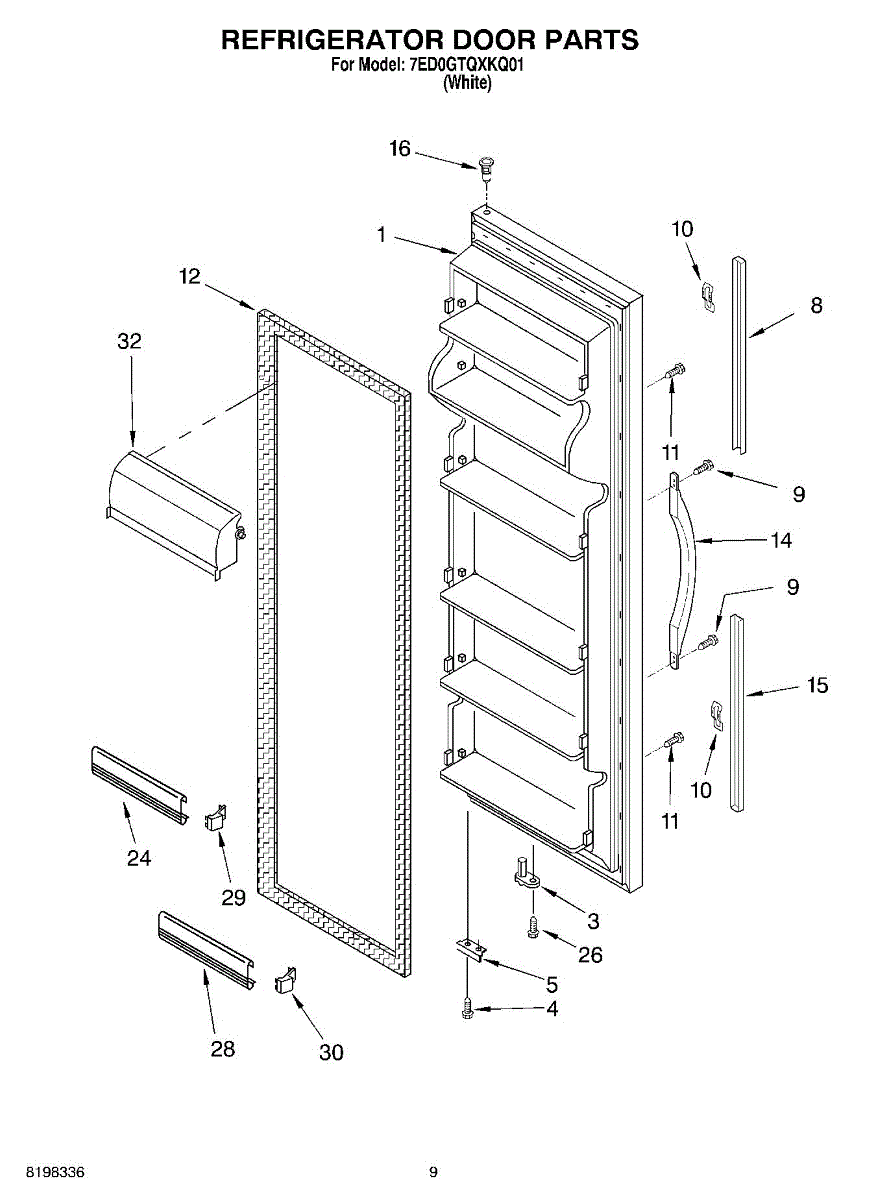 REFRIGERATOR DOOR PARTS
For Model: 7ED0GTQXKQ01
(White)

16
1
10
12
8
32
11
9
14
9
15
10
11
24
29
3
26
5
4
28
30

8198336
9