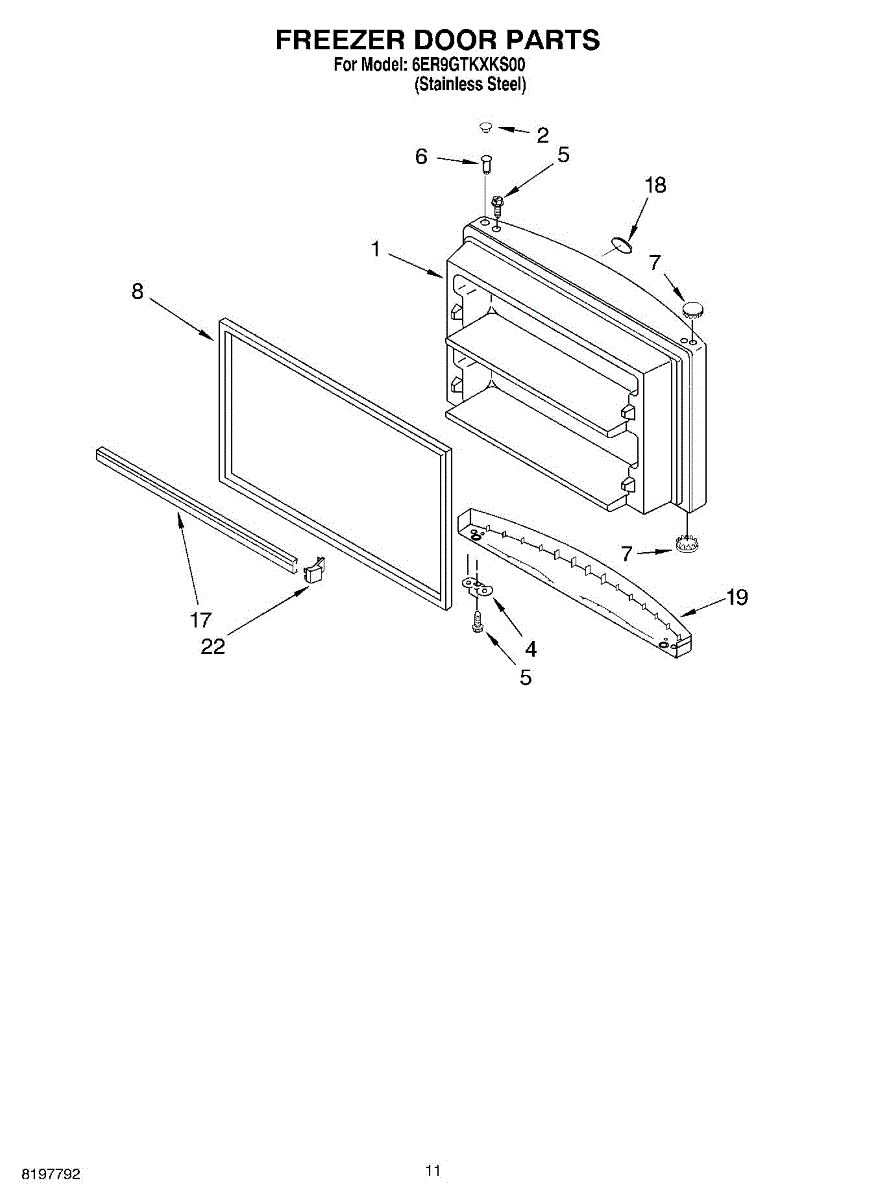 FREEZER DOOR PARTS
For Model: 6ER9GTKXKS00
(Stainless Steel)

2
6
5
18
1
7
8
7
19
17
22
4
5

8197792
11