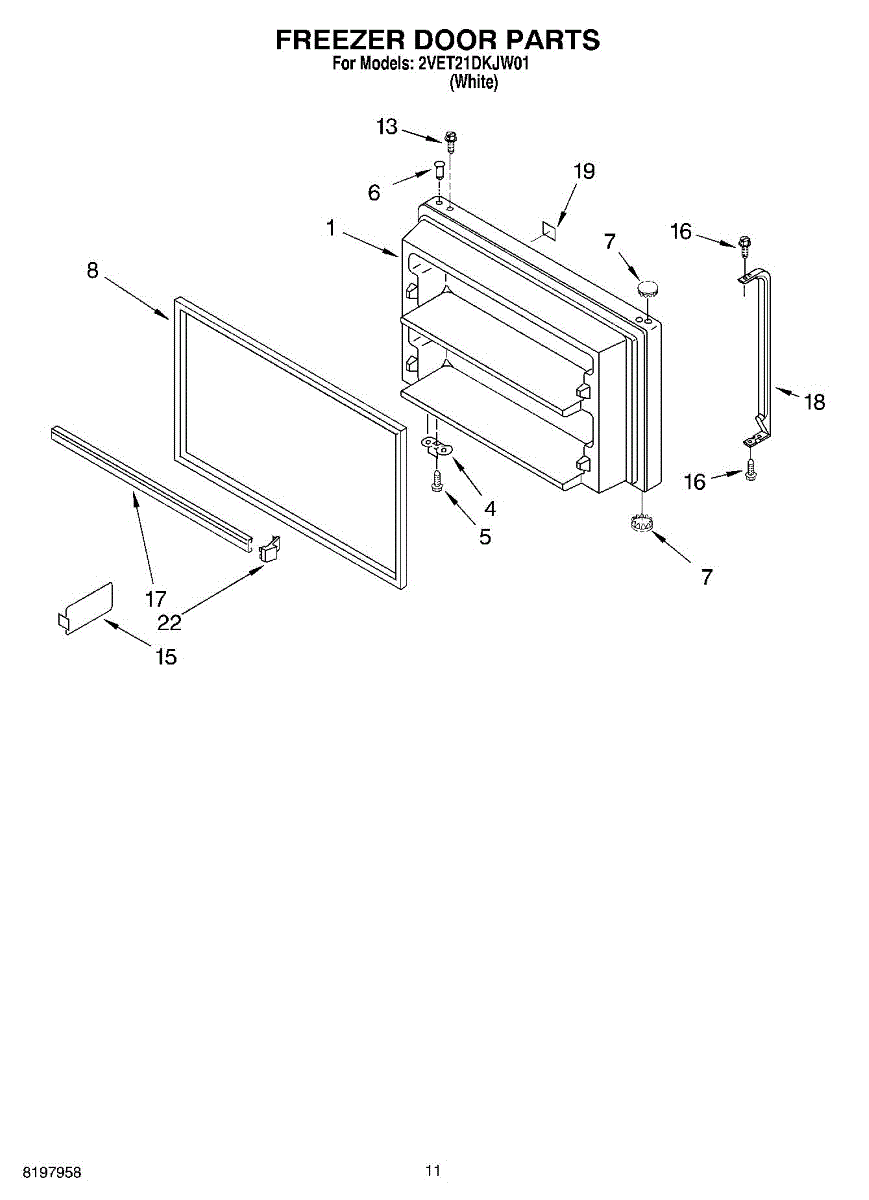 FREEZER DOOR PARTS
For Models: 2VET21DKJW01
(White)

13
6
19
1
7
16
8
18
4
5
16
7
17
22
15

8197958

11