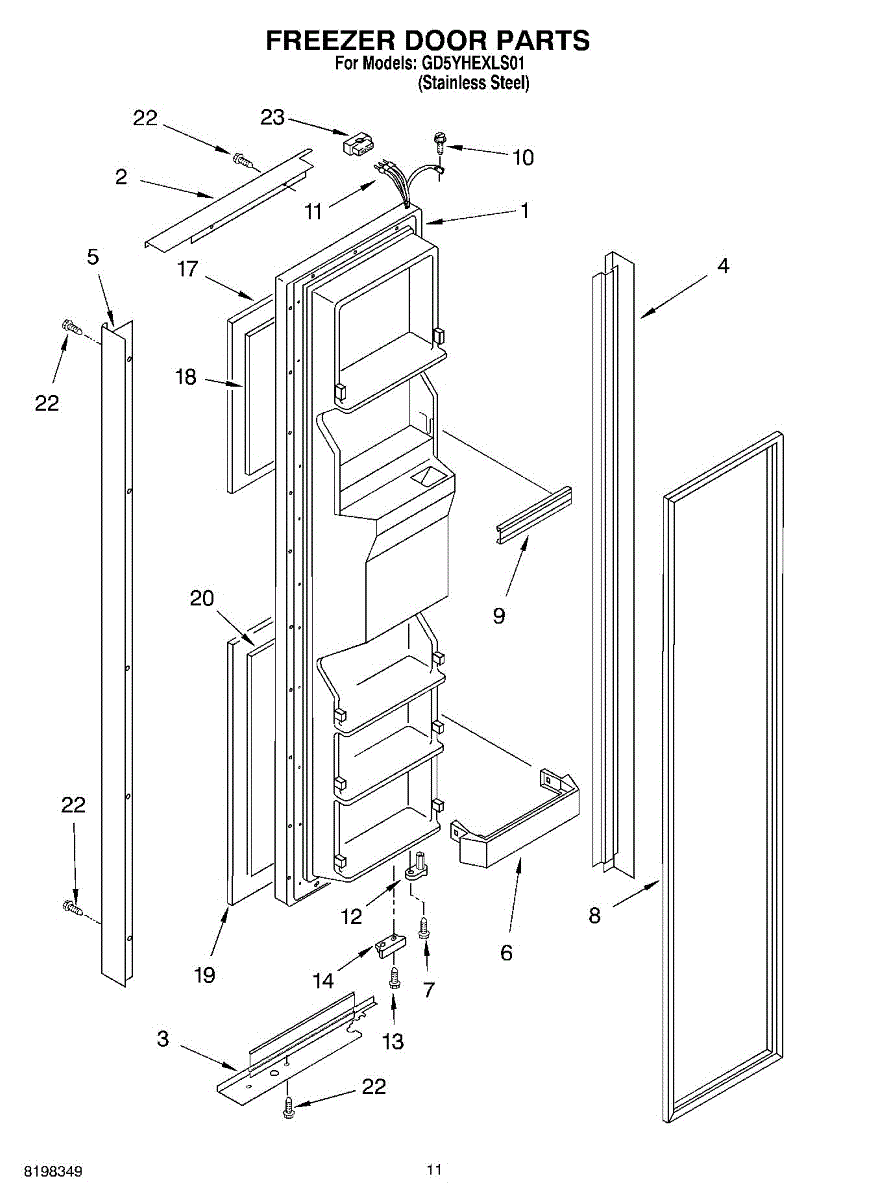 FREEZER DOOR PARTS
For Models: GD5YHEXLS01
(Stainless Steel)

22
23
10
2
11
1
5
17
4
22
18
9
20
22
12
6
8
19
14
7
13
3
22

8198349
11