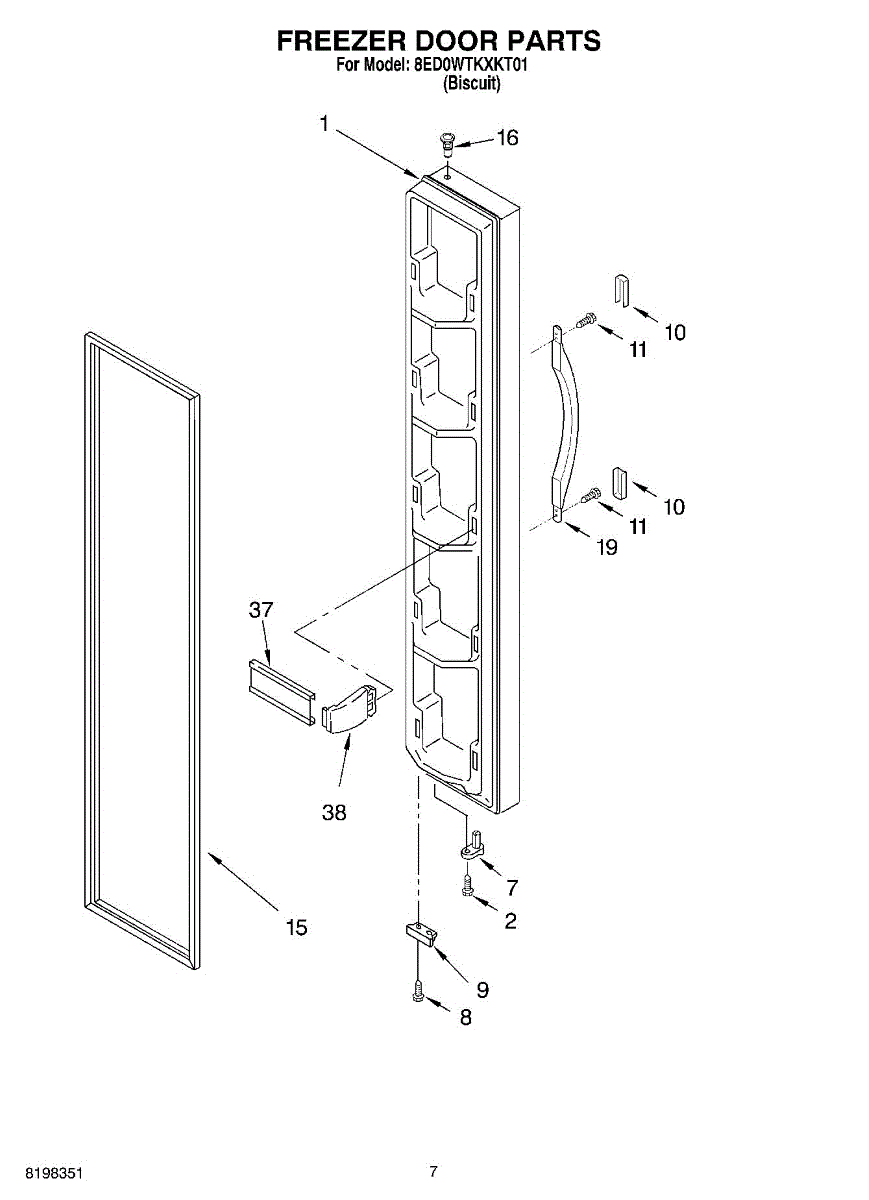 FREEZER DOOR PARTS
For Model: 8ED0WTKXKT01
(Biscuit)

1
16
10
11
10
11
19
37
38
7
2
15
9
8

8198351
7