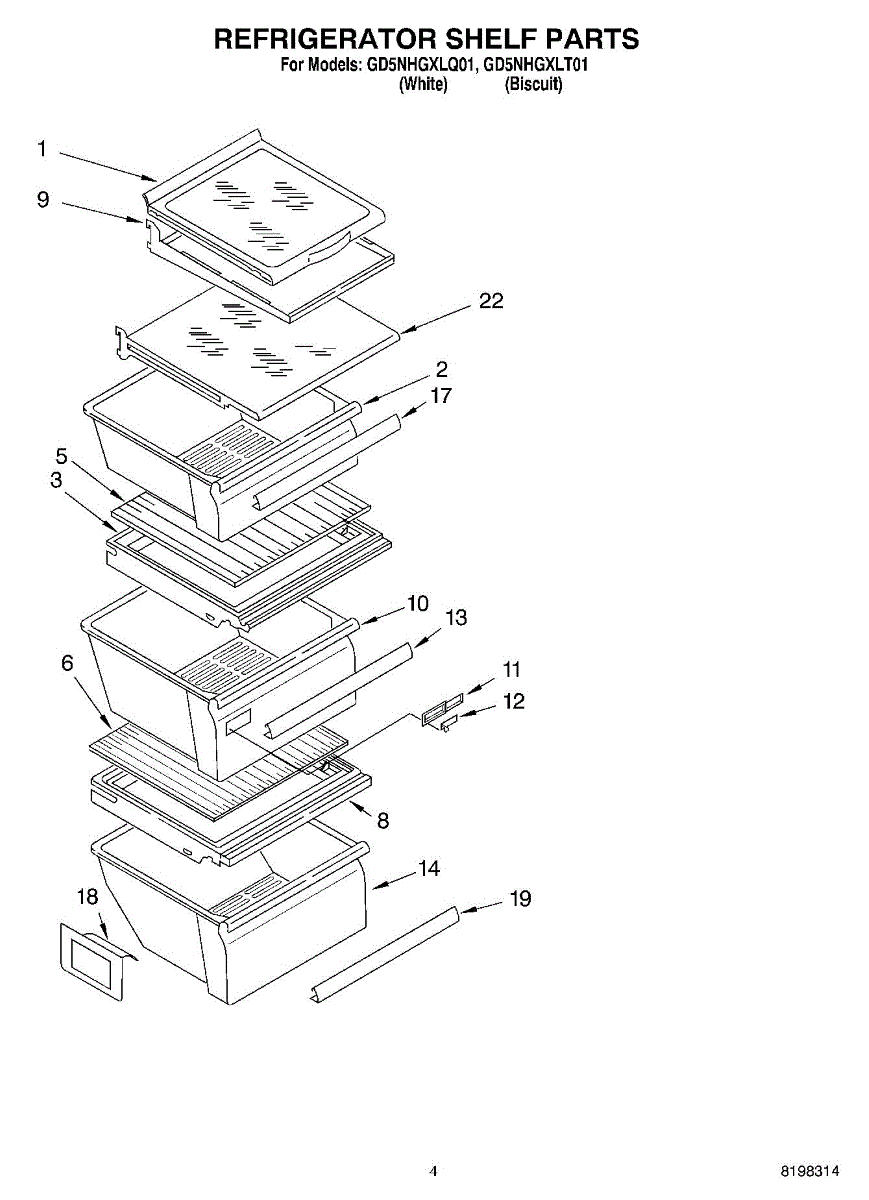 REFRIGERATOR SHELF PARTS
For Models: GD5NHGXLQ01, GD5NHGXLT01
(White) (Biscuit)

1
9
22
2
17
5
3
10
13
6
11
12
8
14
18
19

4

8198314