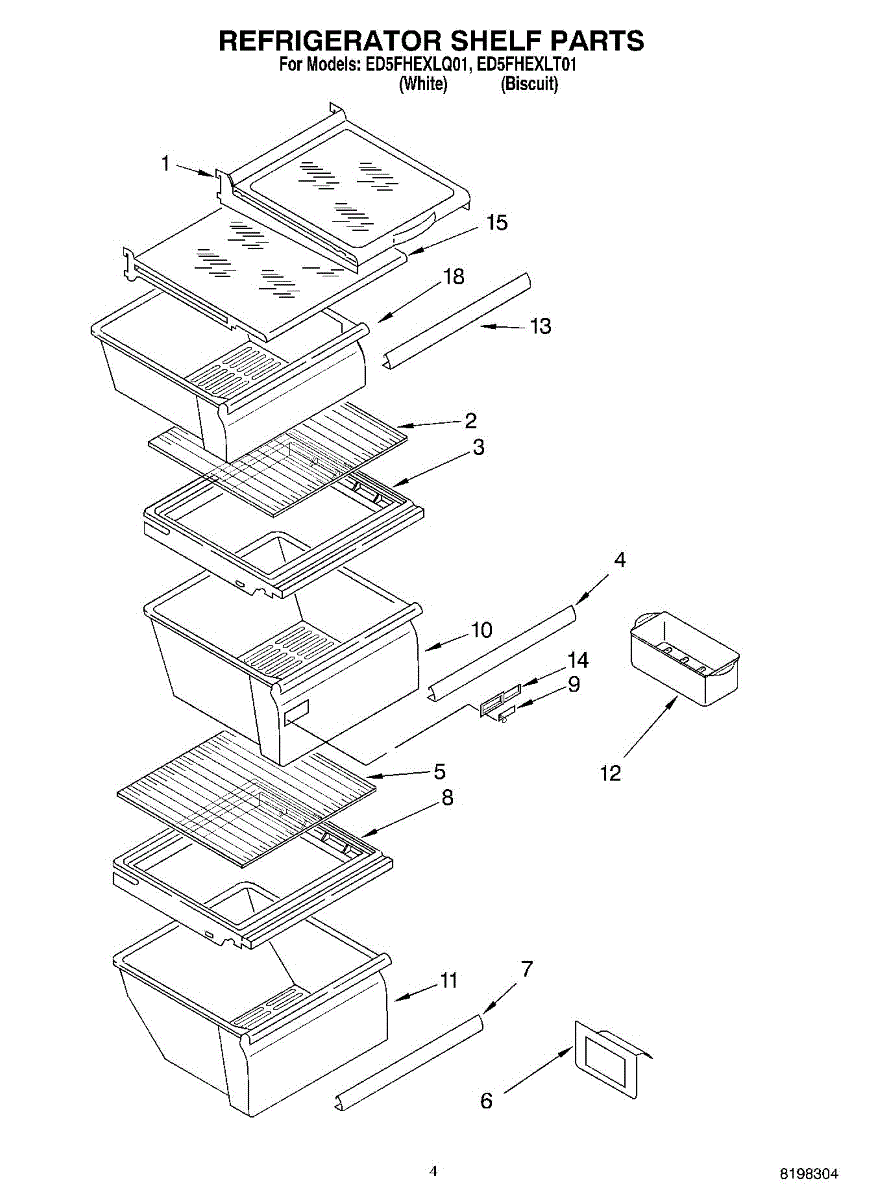 REFRIGERATOR SHELF PARTS
For Models: ED5FHEXLQ01, ED5FHEXLT01
(White) (Biscuit)

1
15
18
13
2
3
4
10
14
9
12
5
8
11
7
6

4

8198304